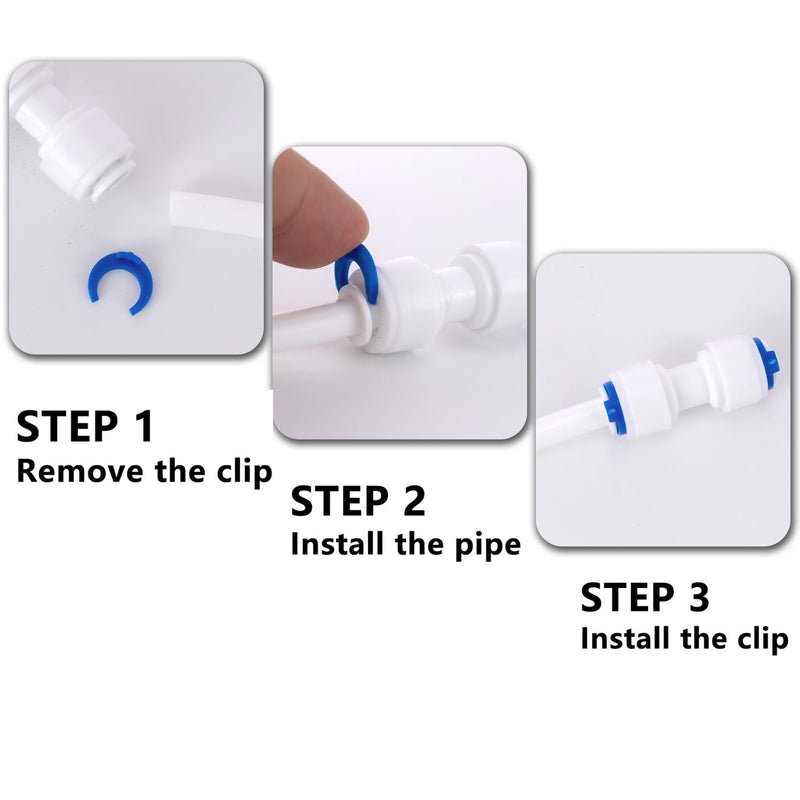 STEP 1
Remove the clip

STEP 2
Install the pipe

STEP 3
Install the clip