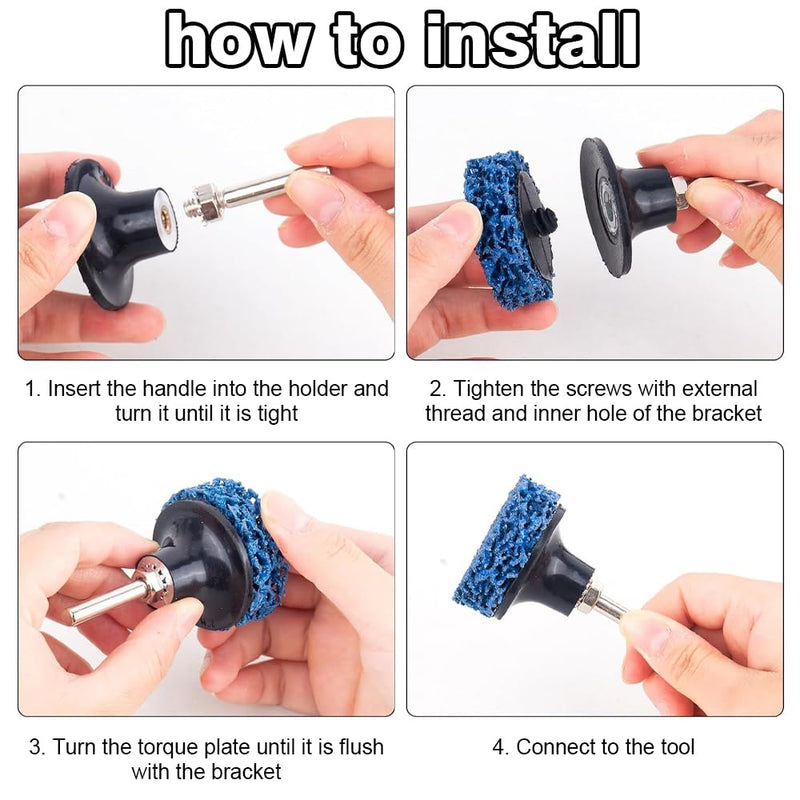 how to install

1. Insert the handle into the holder and turn it until it is tight

2. Tighten the screws with external thread and inner hole of the bracket

3. Turn the torque plate until it is flush with the bracket

4. Connect to the tool