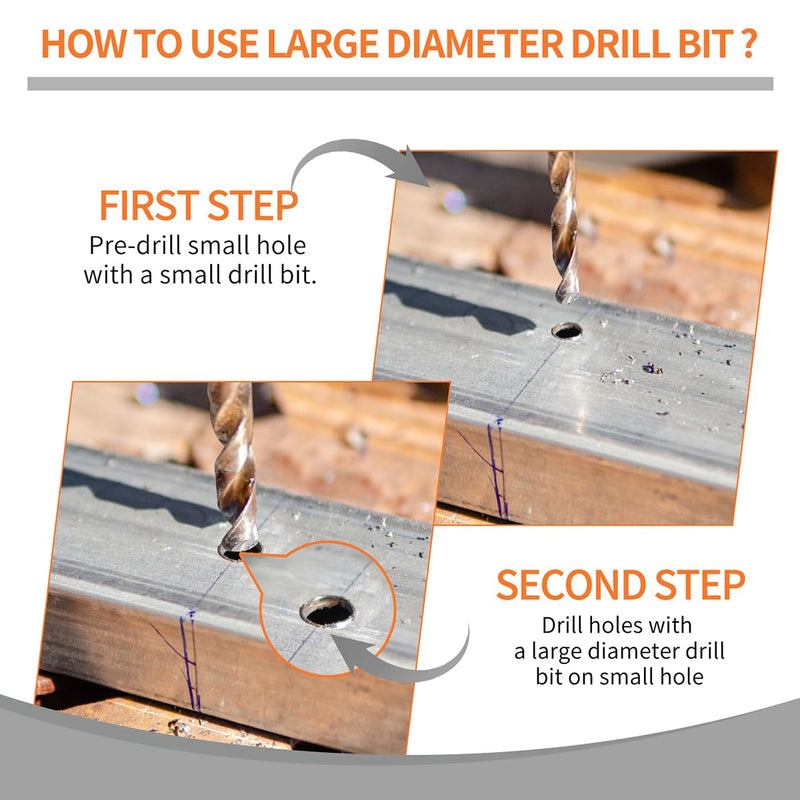 HOW TO USE LARGE DIAMETER DRILL BIT ?

FIRST STEP
Pre-drill small hole with a small drill bit.

SECOND STEP
Drill holes with a large diameter drill bit on small hole