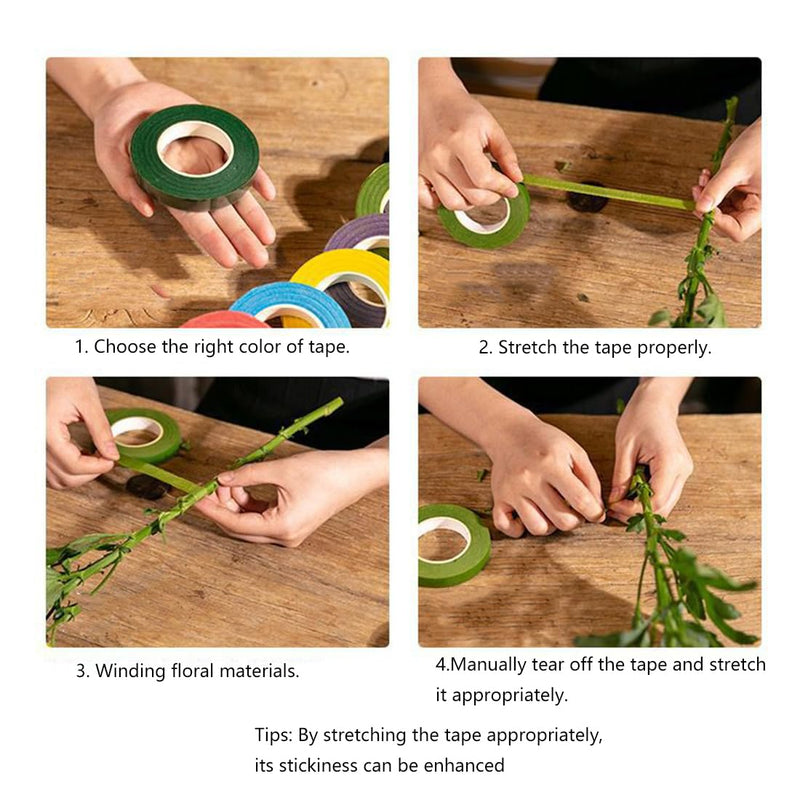 1. Choose the right color of tape.

2. Stretch the tape properly.

3. Winding floral materials.

4.Manually tear off the tape and stretch it appropriately.

Tips: By stretching the tape appropriately, its stickiness can be enhanced