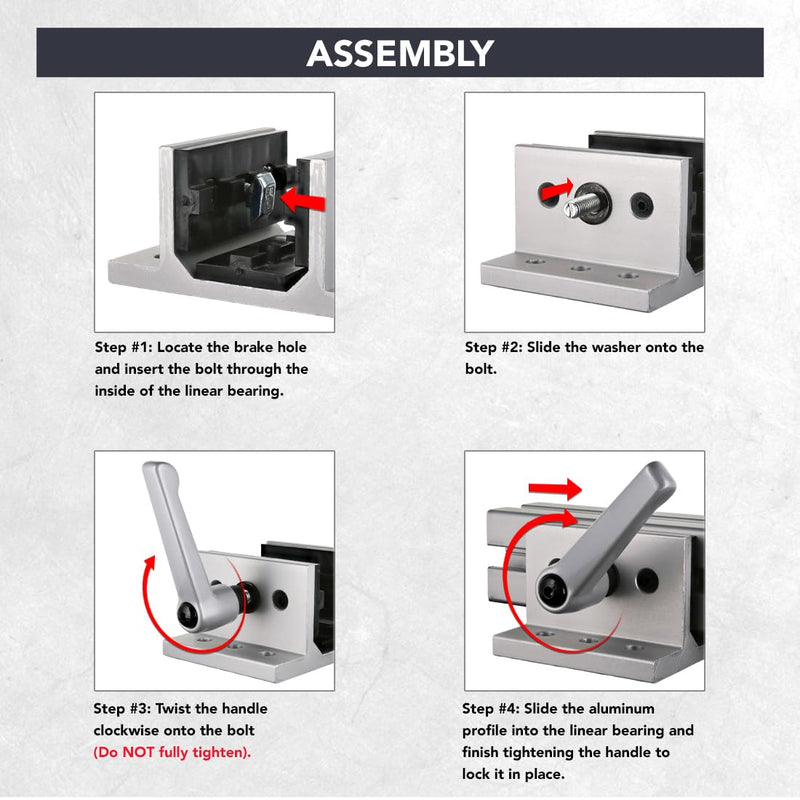 ASSEMBLY

Step #1: Locate the brake hole and insert the bolt through the inside of the linear bearing.

Step #2: Slide the washer onto the bolt.

Step #3: Twist the handle clockwise onto the bolt (Do NOT fully tighten).

Step #4: Slide the aluminum profile into the linear bearing and finish tightening the handle to lock it in place.