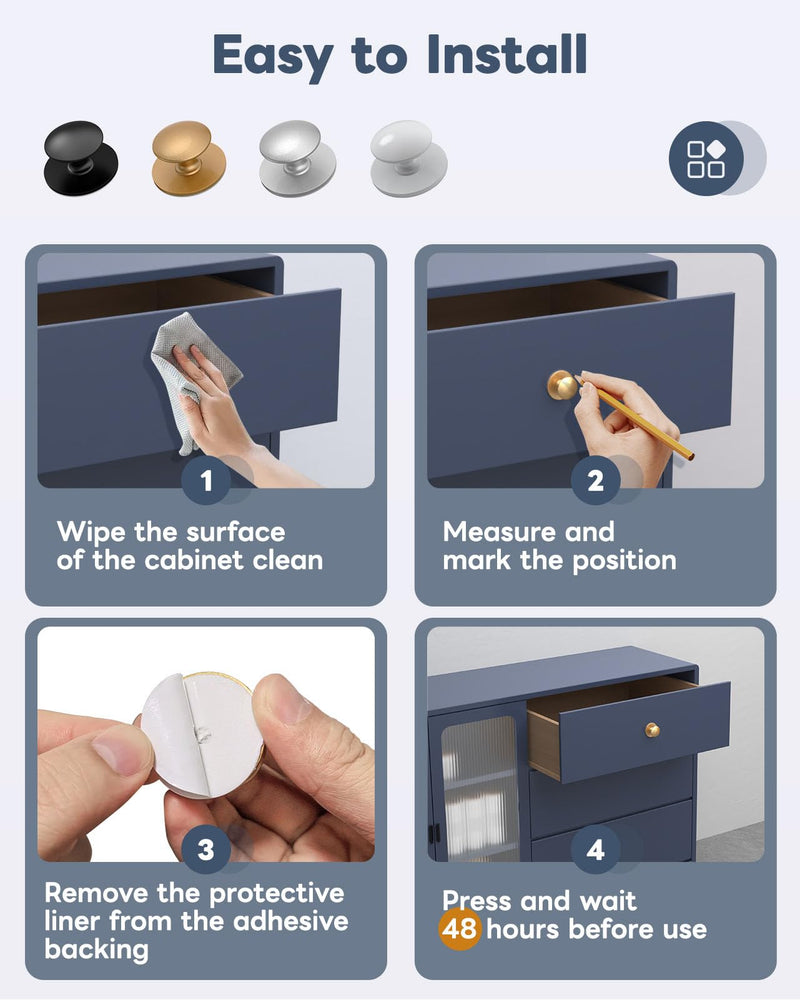 Easy to Install

1

Wipe the surface of the cabinet clean

2

Measure and mark the position

3

Remove the protective liner from the adhesive backing

4

Press and wait 48 hours before use