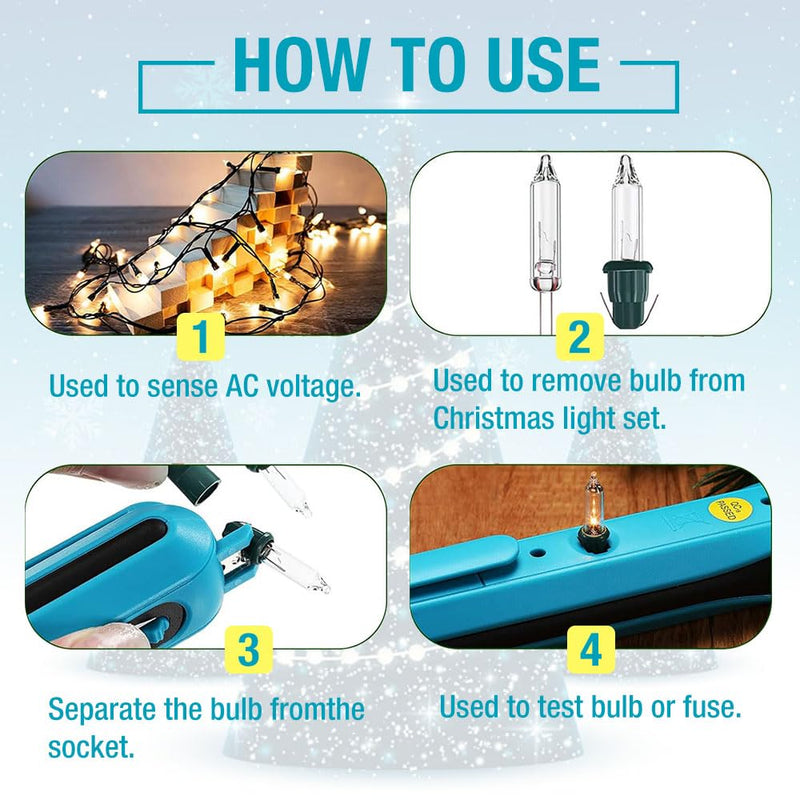 HOW TO USE

1

Used to sense AC voltage.

2

Used to remove bulb from Christmas light set.

3

Separate the bulb fromthe socket.

QC PASSED

4

Used to test bulb or fuse.