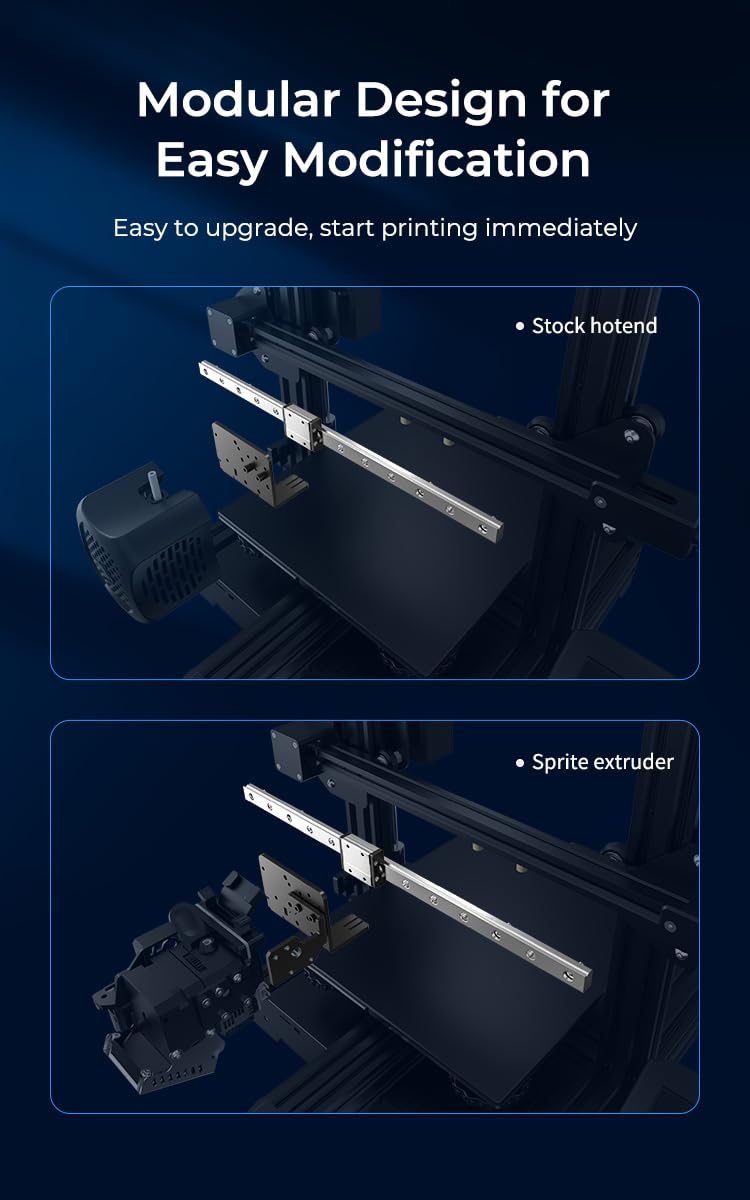 Modular Design for Easy Modification

Easy to upgrade, start printing immediately

• Stock hotend

• Sprite extruder