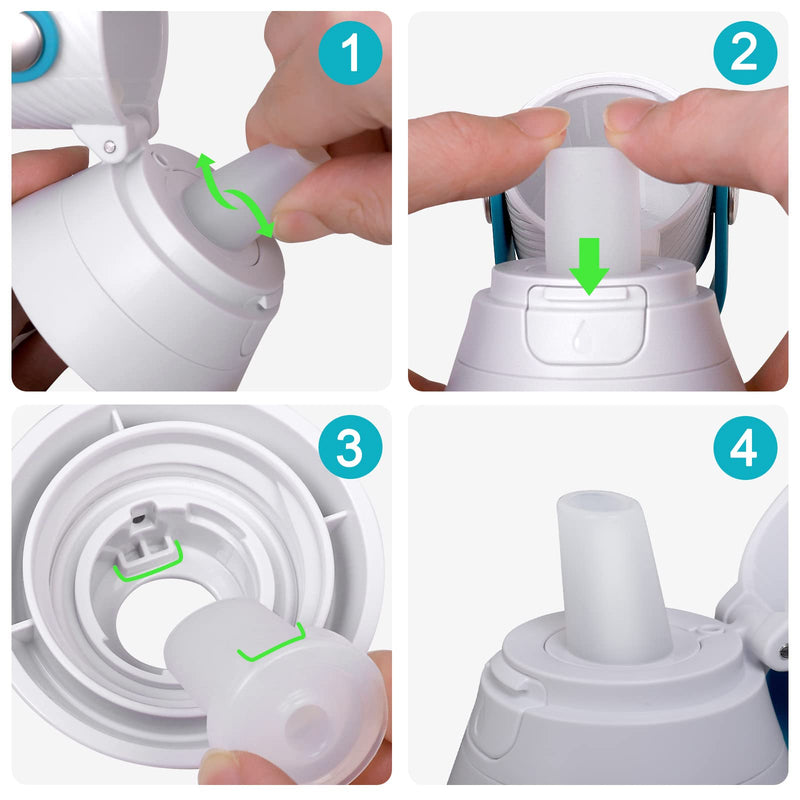 1
2
3
4