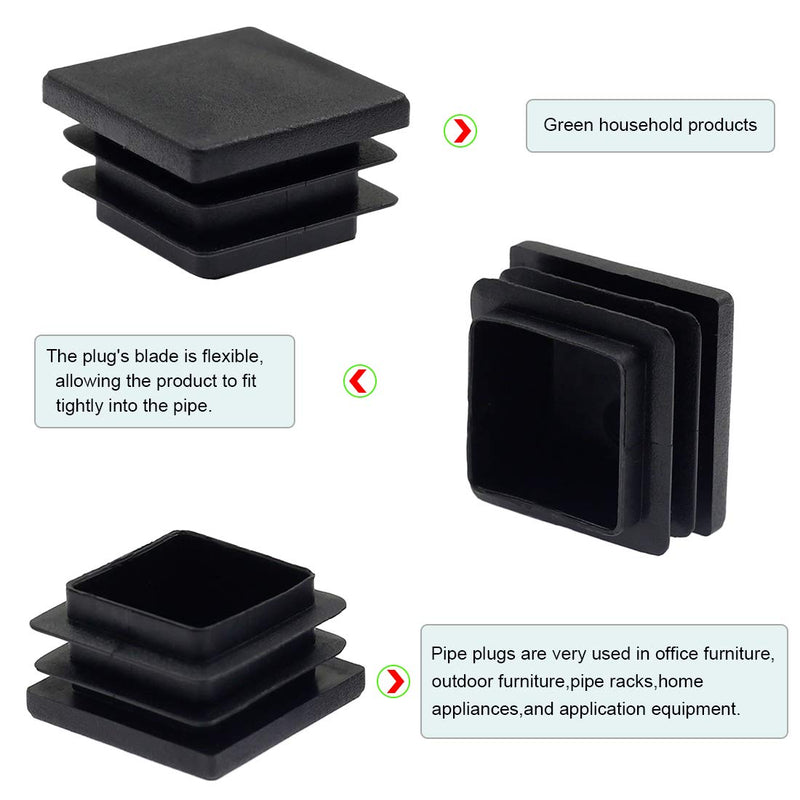 Green household products

The plug's blade is flexible, allowing the product to fit tightly into the pipe.

Pipe plugs are very used in office furniture, outdoor furniture,pipe racks,home appliances,and application equipment.