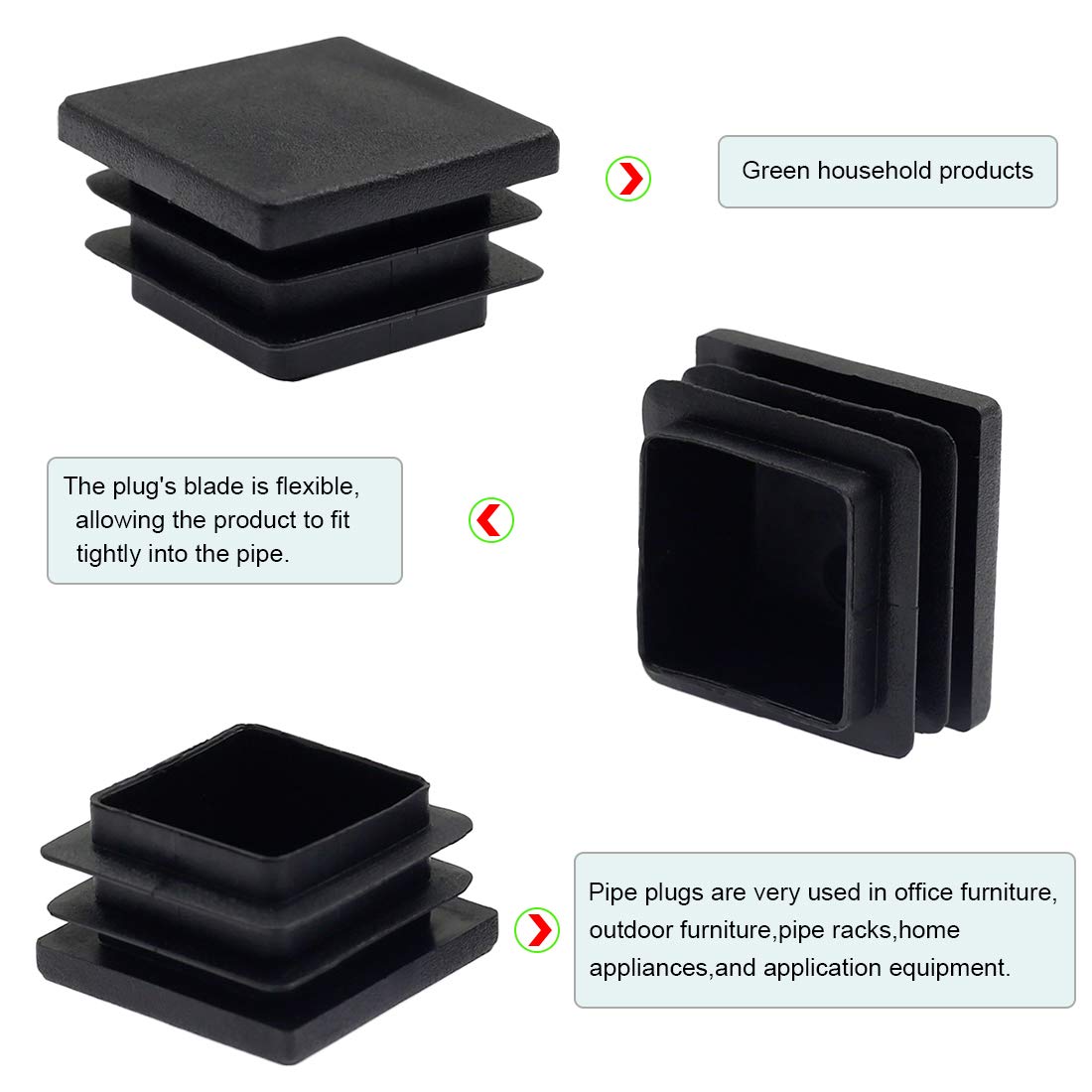 Green household products

The plug's blade is flexible, allowing the product to fit tightly into the pipe.

Pipe plugs are very used in office furniture, outdoor furniture,pipe racks,home appliances,and application equipment.