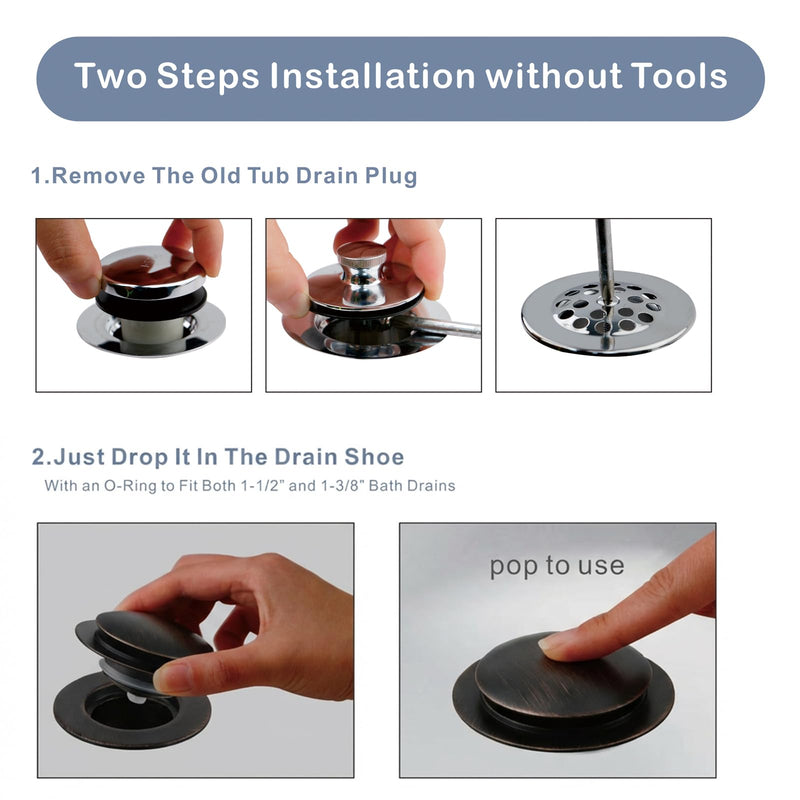 Two Steps Installation without Tools

1.Remove The Old Tub Drain Plug

2.Just Drop It In The Drain Shoe

With an O-Ring to Fit Both 1-1/2" and 1-3/8" Bath Drains

pop to use