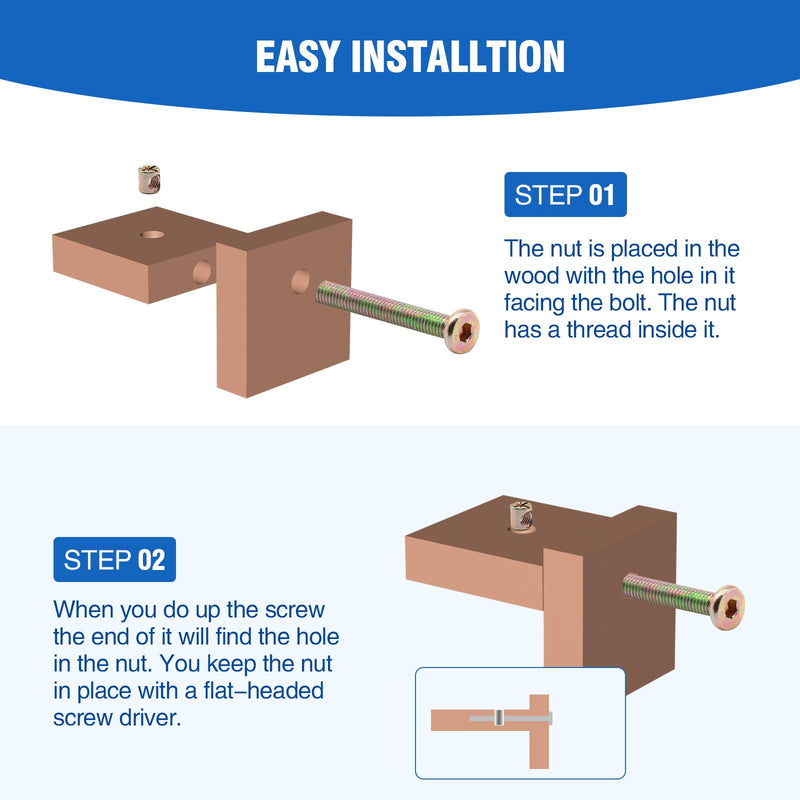 EASY INSTALLTION

STEP 01

The nut is placed in the wood with the hole in it facing the bolt. The nut has a thread inside it.

STEP 02

When you do up the screw the end of it will find the hole in the nut. You keep the nut in place with a flat–headed screw driver.