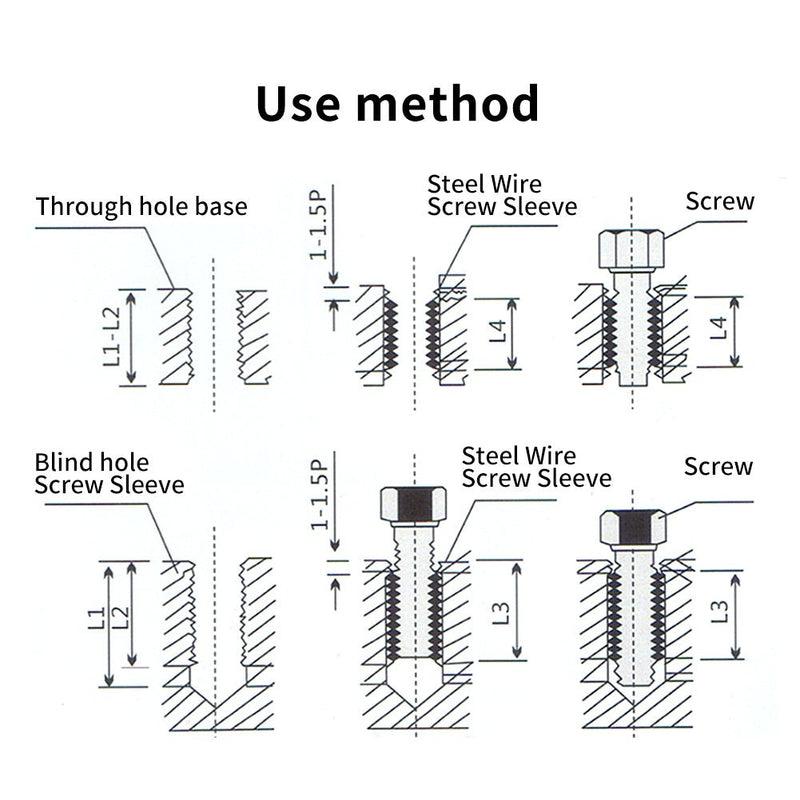 Use method

Through hole base

L1-L2

1-1.5P

Steel Wire
Screw Sleeve

L4

Screw

L4

Blind hole
Screw Sleeve

L1

L2

1-1.5P

Steel Wire
Screw Sleeve

L3

Screw

L3