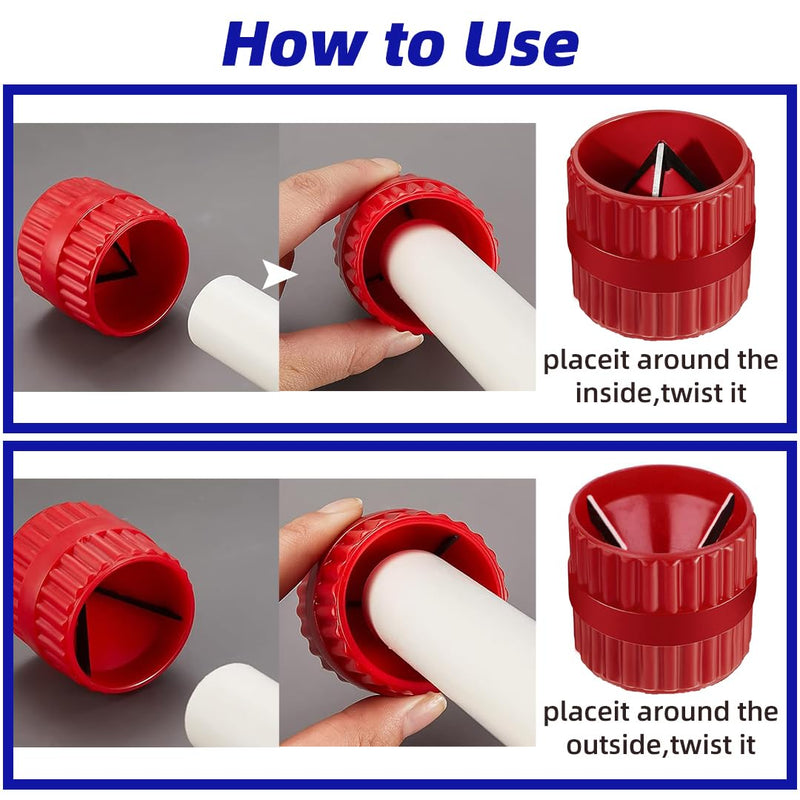 How to Use

placeit around the inside,twist it

placeit around the outside,twist it