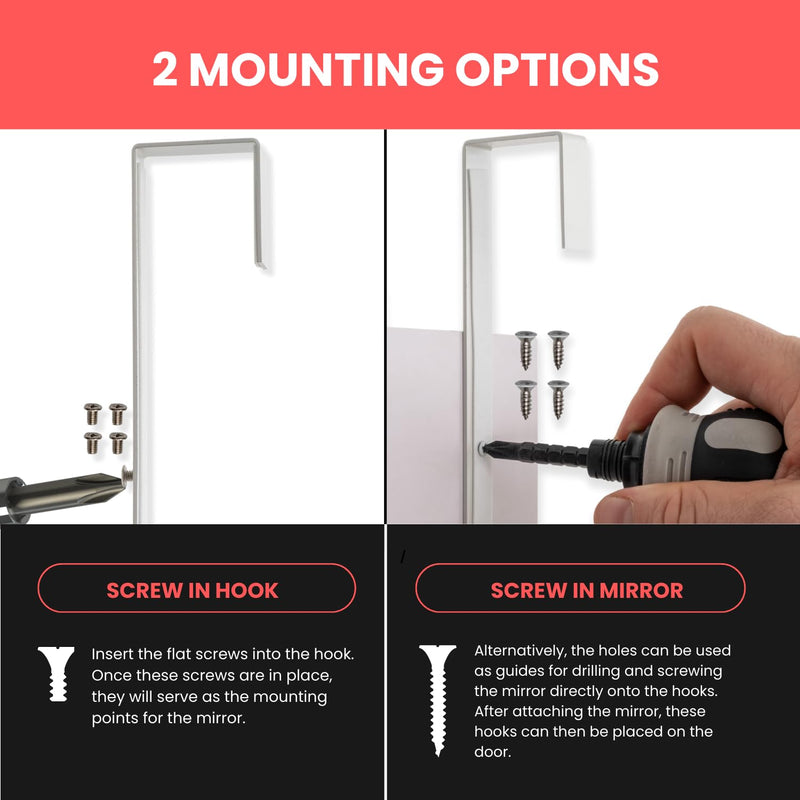 2 MOUNTING OPTIONS

SCREW IN HOOK

Insert the flat screws into the hook. Once these screws are in place, they will serve as the mounting points for the mirror.

SCREW IN MIRROR

Alternatively, the holes can be used as guides for drilling and screwing the mirror directly onto the hooks. After attaching the mirror, these hooks can then be placed on the door.