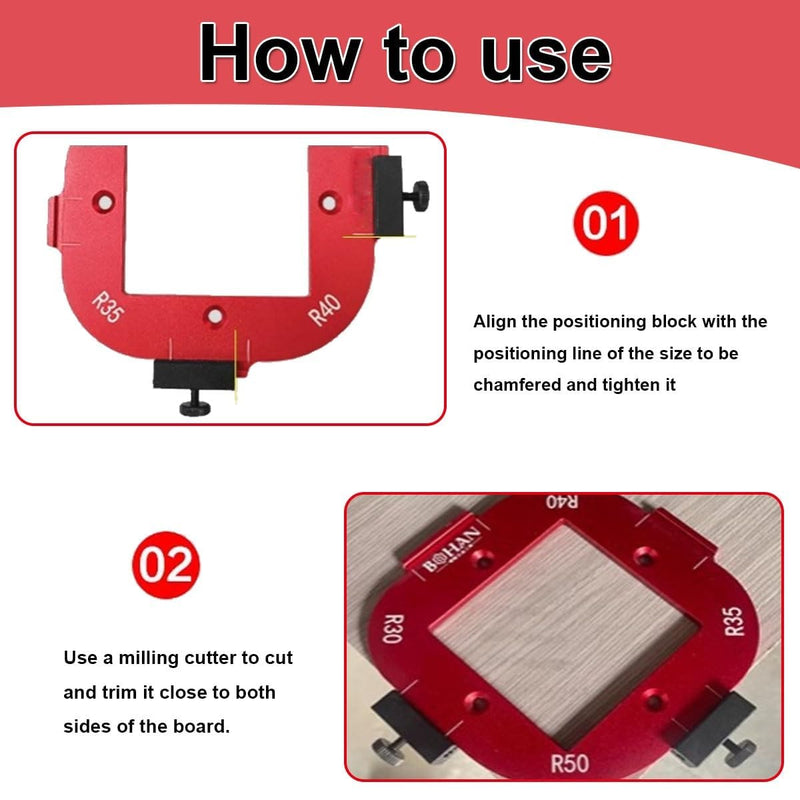 How to use

R35

R40

01

Align the positioning block with the positioning line of the size to be chamfered and tighten it

02

Use a milling cutter to cut and trim it close to both sides of the board.

R40

BOHAN

R30

R35

R50