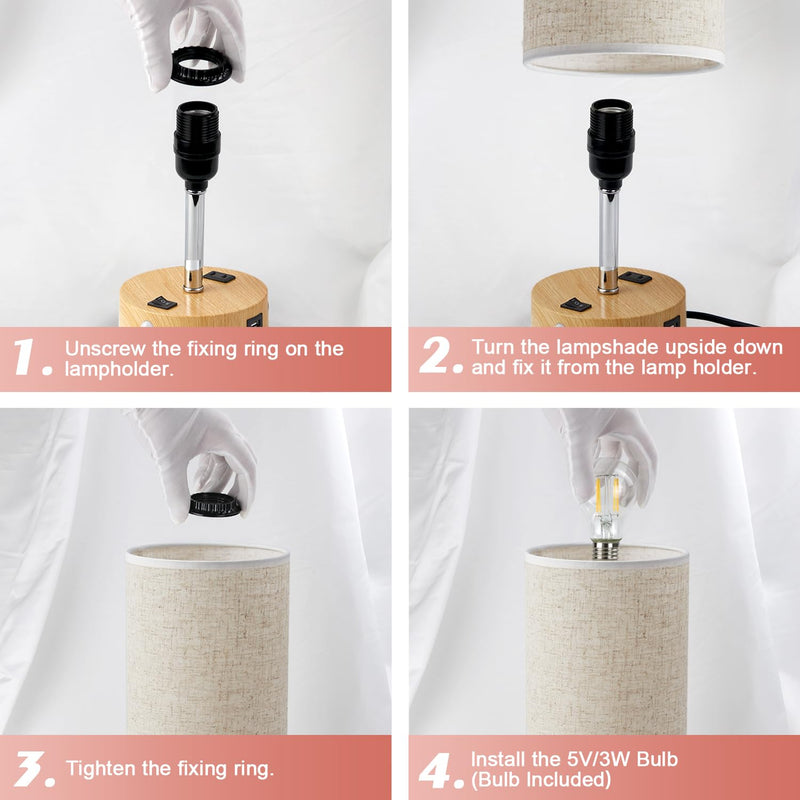 1. Unscrew the fixing ring on the lampholder.

2. Turn the lampshade upside down and fix it from the lamp holder.

3. Tighten the fixing ring.

4. Install the 5V/3W Bulb (Bulb Included)