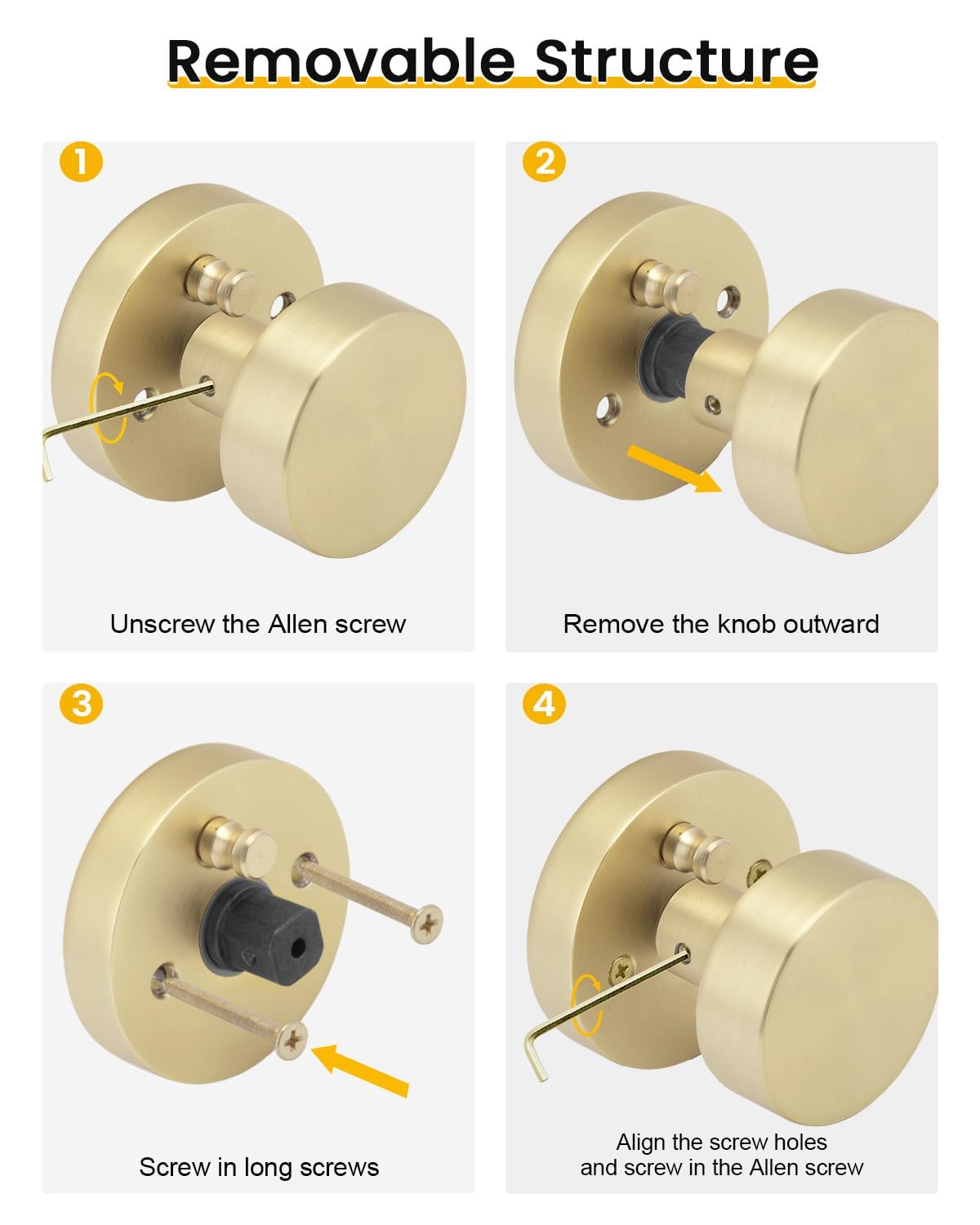 Removable Structure

1

Unscrew the Allen screw

2

Remove the knob outward

3

Screw in long screws

4

Align the screw holes and screw in the Allen screw