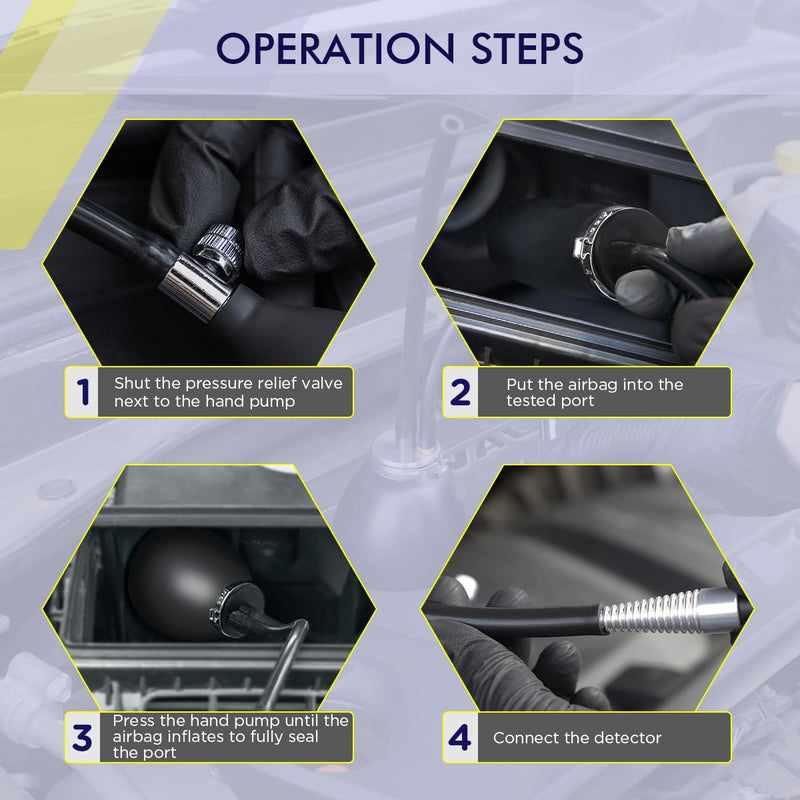 OPERATION STEPS

1 Shut the pressure relief valve next to the hand pump

2 Put the airbag into the tested port

3 Press the hand pump until the airbag inflates to fully seal the port

4 Connect the detector