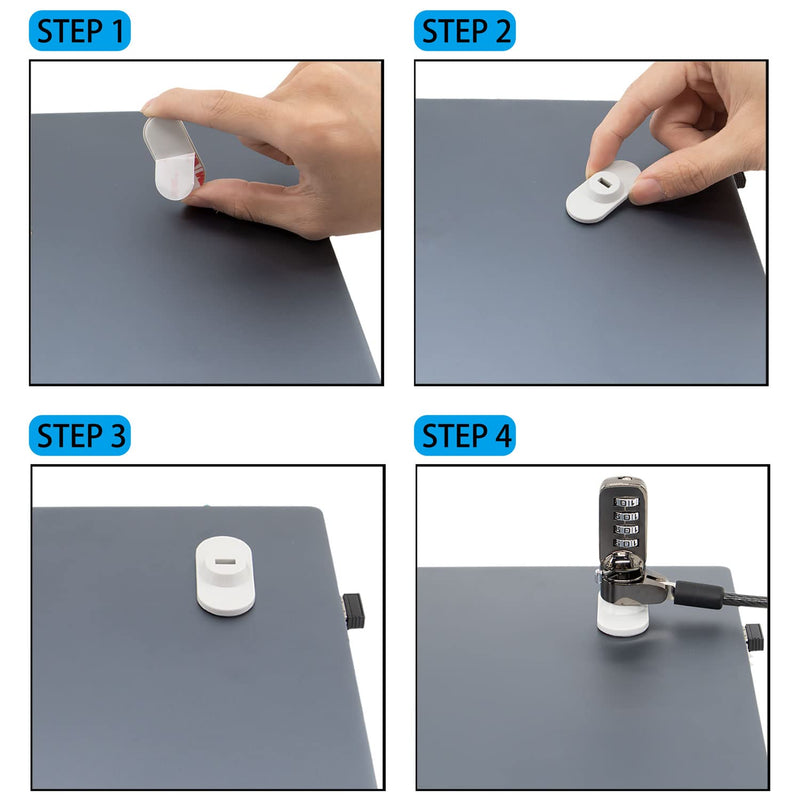 STEP 1

STEP 2

STEP 3

STEP 4