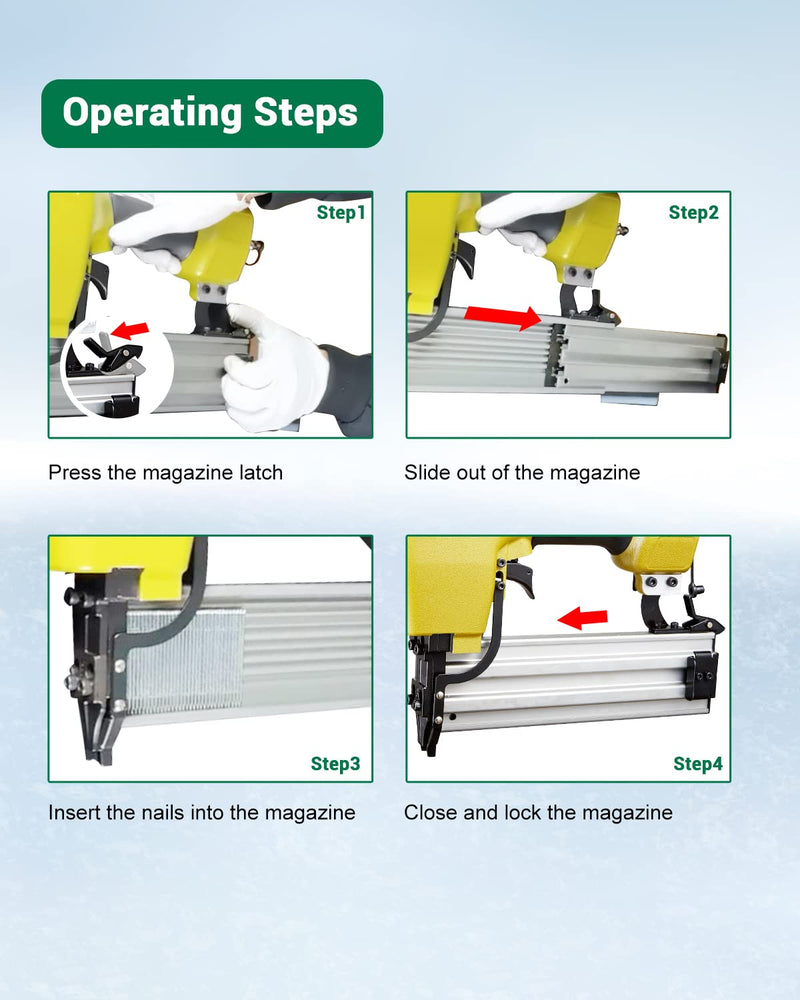 Operating Steps

Step1

Press the magazine latch

Step2

Slide out of the magazine

Step3

Insert the nails into the magazine

Step4

Close and lock the magazine