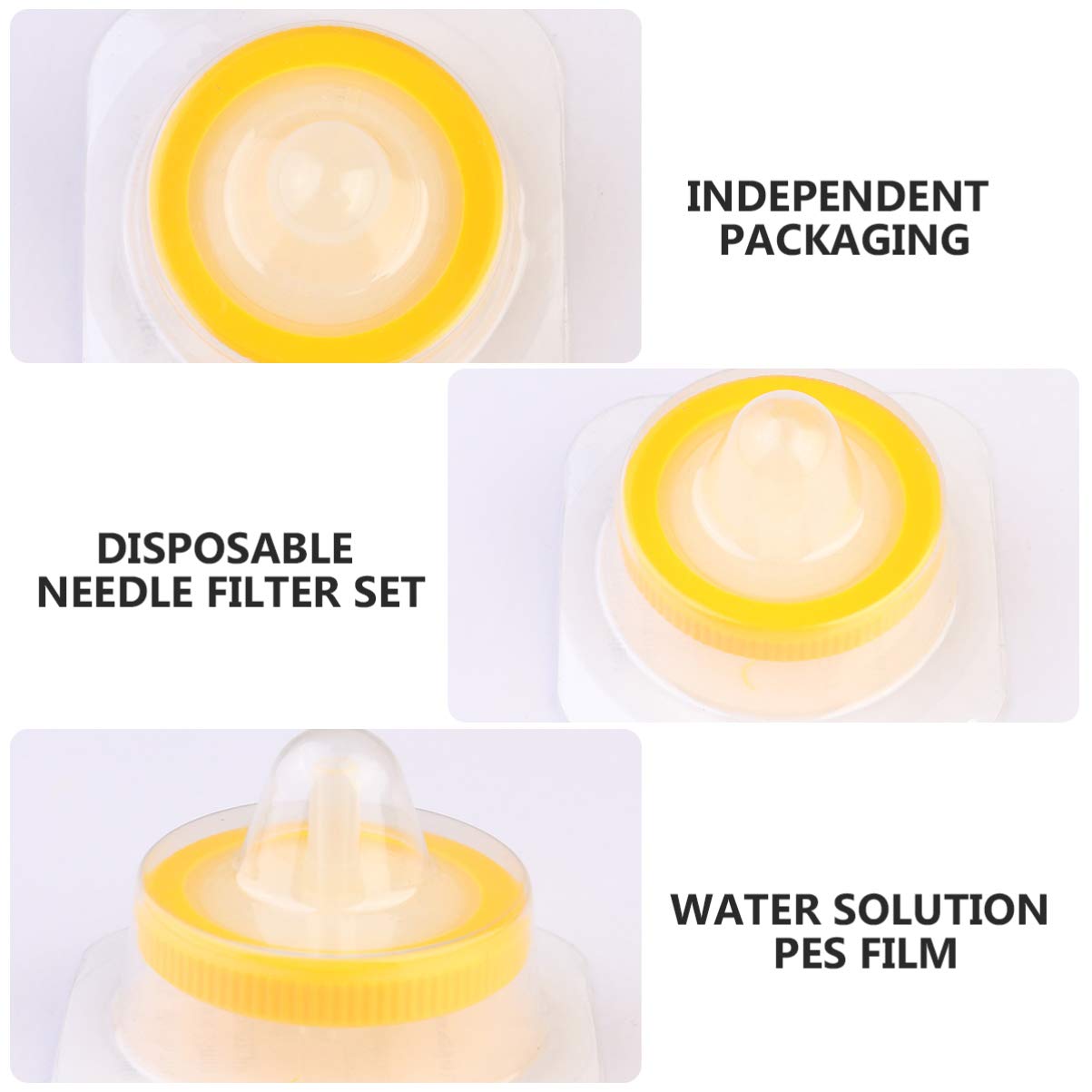 INDEPENDENT PACKAGING

DISPOSABLE NEEDLE FILTER SET

WATER SOLUTION PES FILM