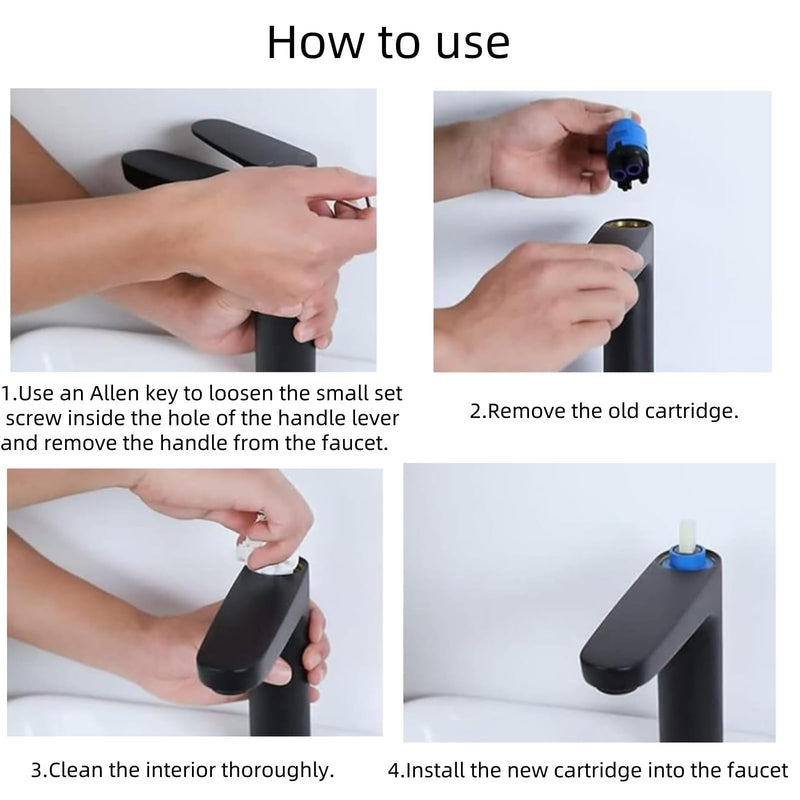 How to use

1.Use an Allen key to loosen the small set screw inside the hole of the handle lever and remove the handle from the faucet.

2.Remove the old cartridge.

3.Clean the interior thoroughly.

4.Install the new cartridge into the faucet