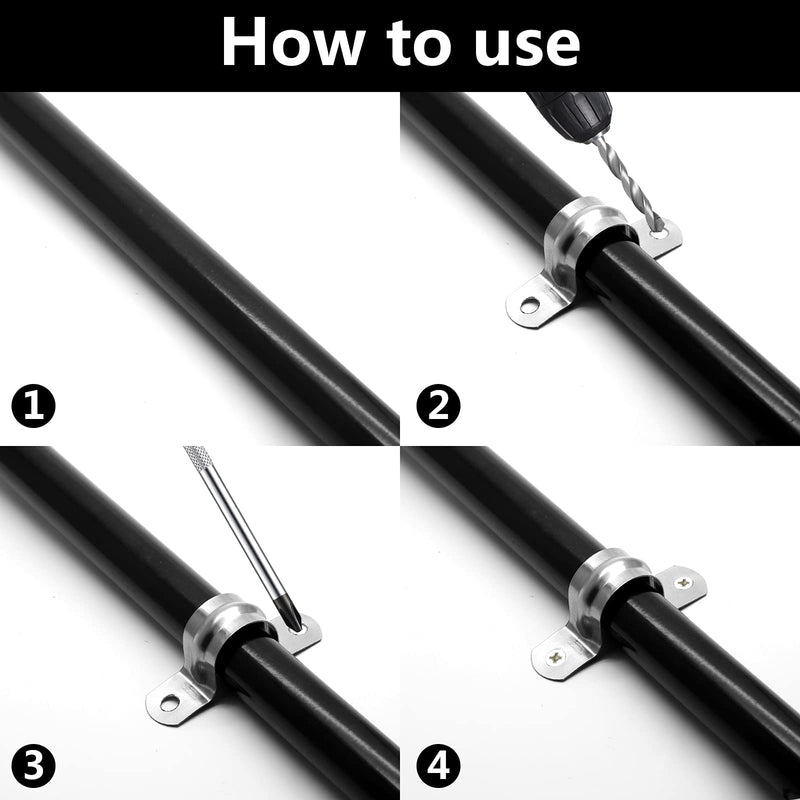 How to use

1

2

3

4