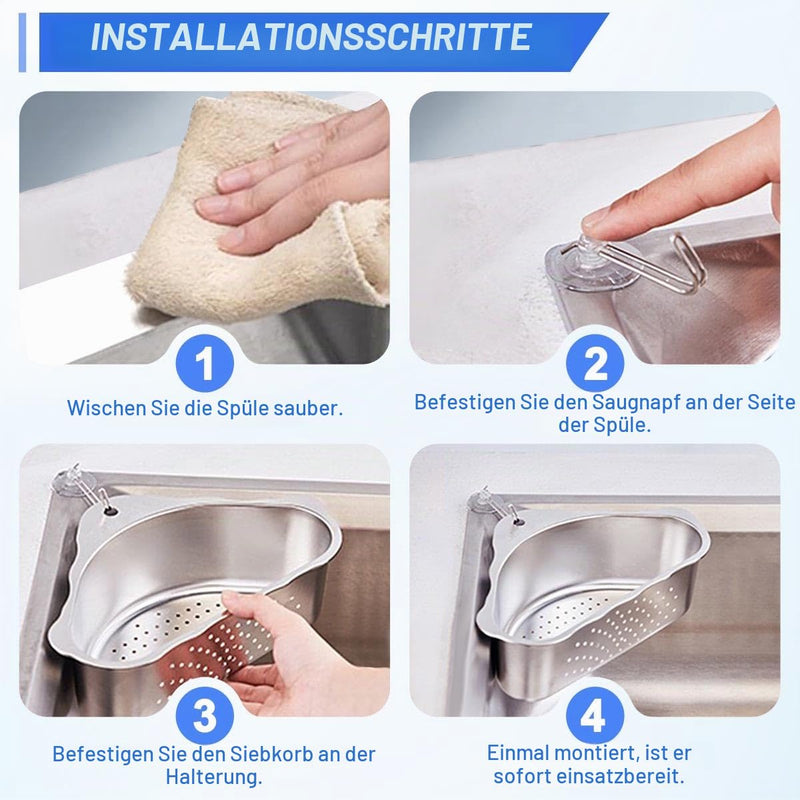 INSTALLATIONSSCHRITTE

1
Wischen Sie die Spüle sauber.

2
Befestigen Sie den Saugnapf an der Seite der Spüle.

3
Befestigen Sie den Siebkorb an der Halterung.

4
Einmal montiert, ist er sofort einsatzbereit.