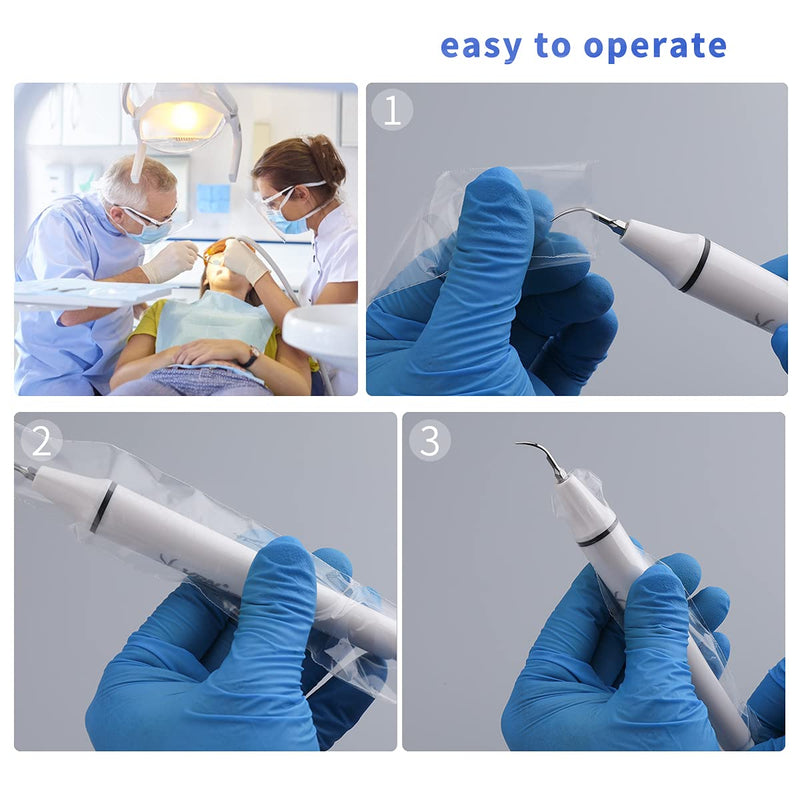 easy to operate

1

2

3