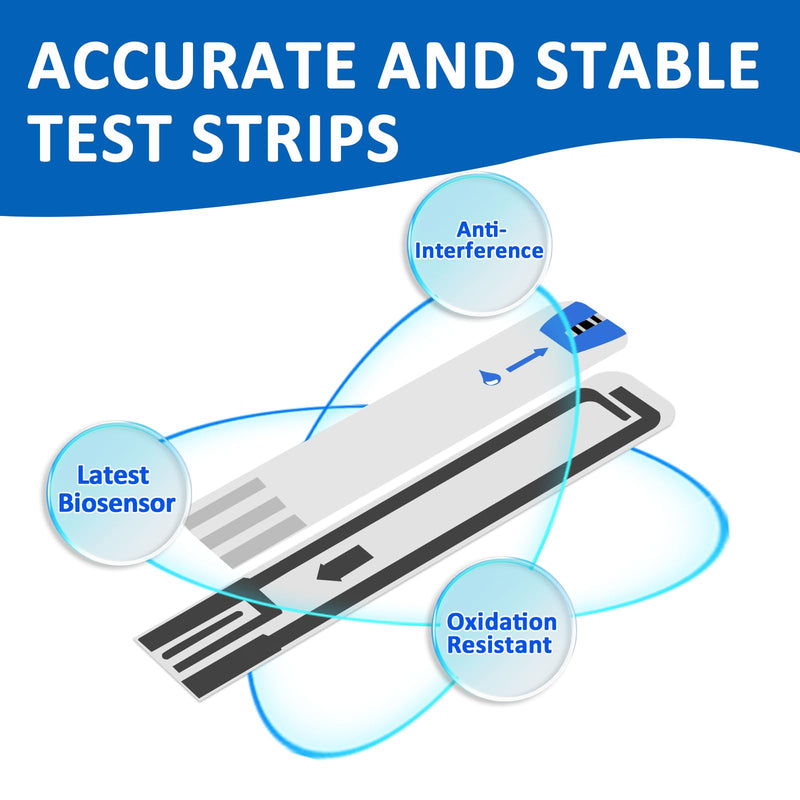 ACCURATE AND STABLE TEST STRIPS

Anti-Interference

Latest Biosensor

Oxidation Resistant