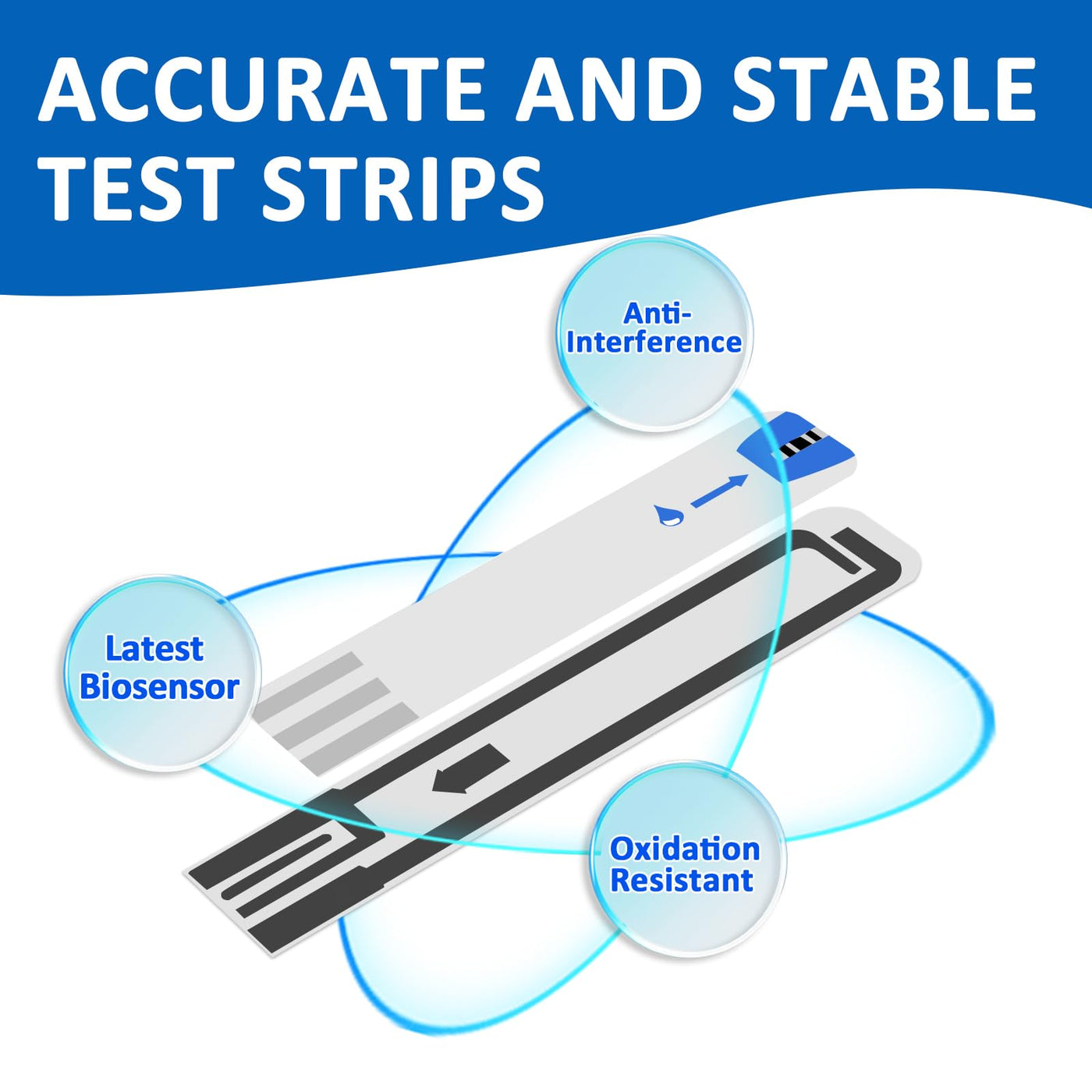 ACCURATE AND STABLE TEST STRIPS

Anti-Interference

Latest Biosensor

Oxidation Resistant