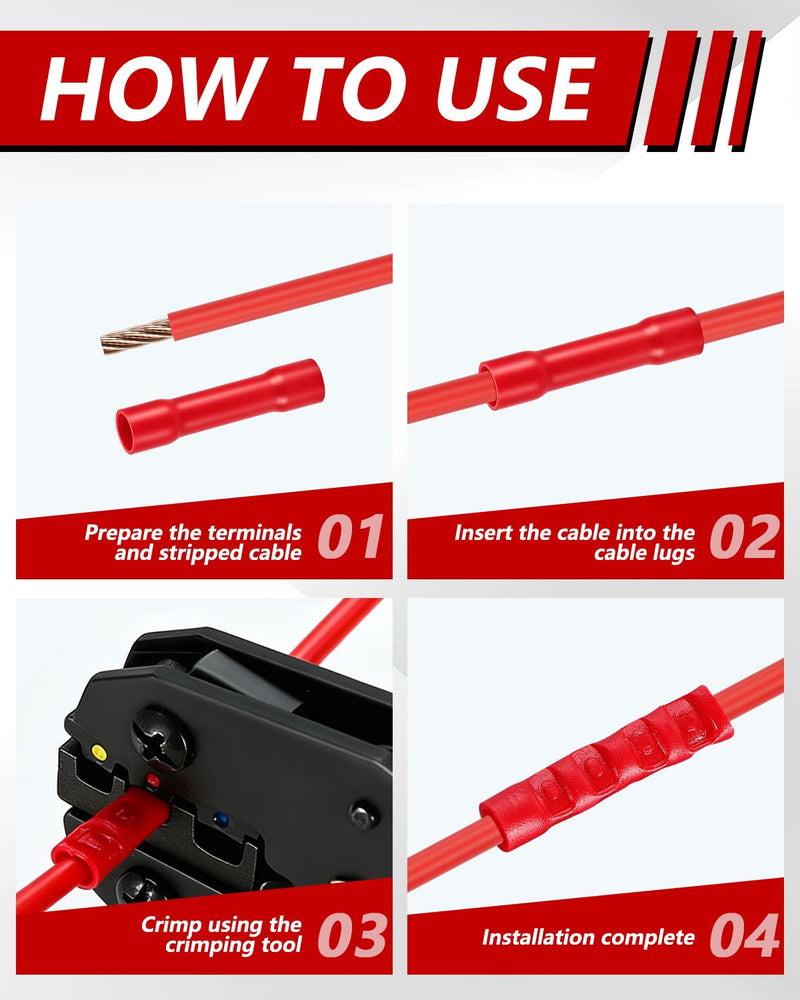 HOW TO USE

Prepare the terminals and stripped cable 01

Insert the cable into the cable lugs 02

Crimp using the crimping tool 03

Installation complete 04