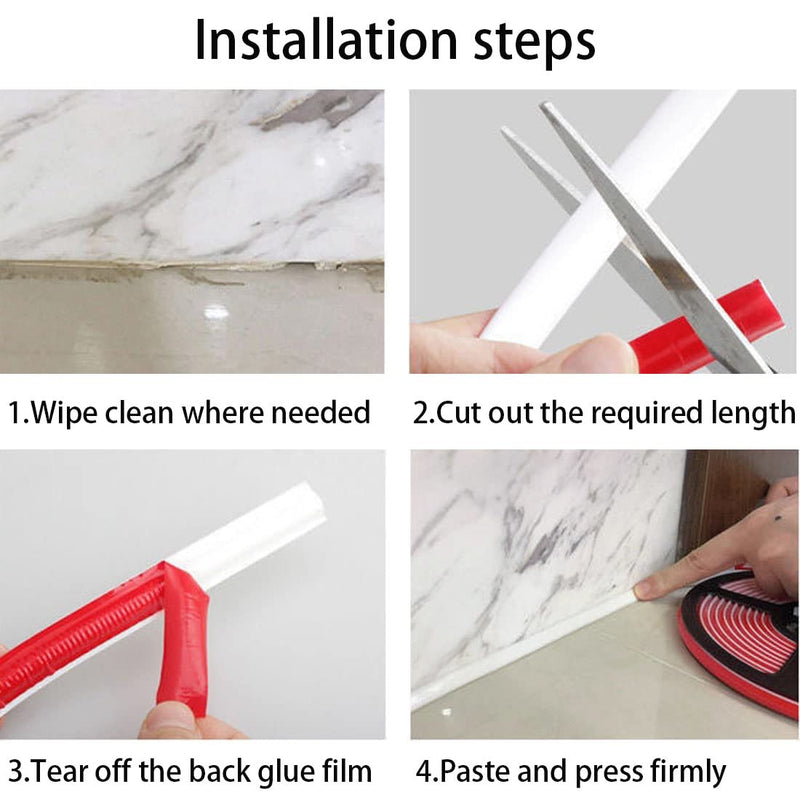 Installation steps

1.Wipe clean where needed

2.Cut out the required length

3.Tear off the back glue film

4.Paste and press firmly