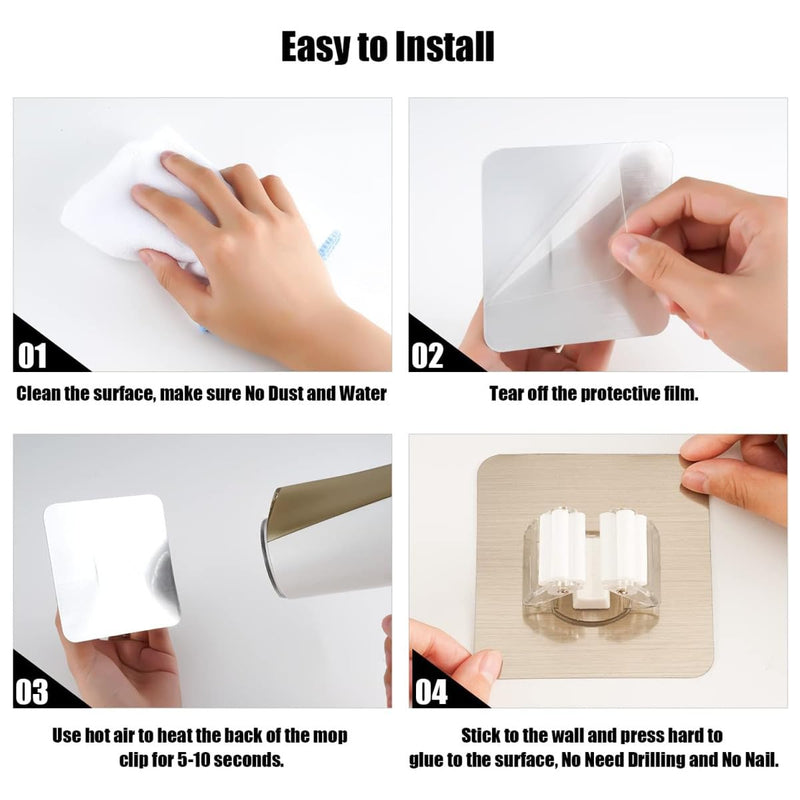 Easy to Install

01

Clean the surface, make sure No Dust and Water

02

Tear off the protective film.

03

Use hot air to heat the back of the mop clip for 5-10 seconds.

04

Stick to the wall and press hard to glue to the surface, No Need Drilling and No Nail.