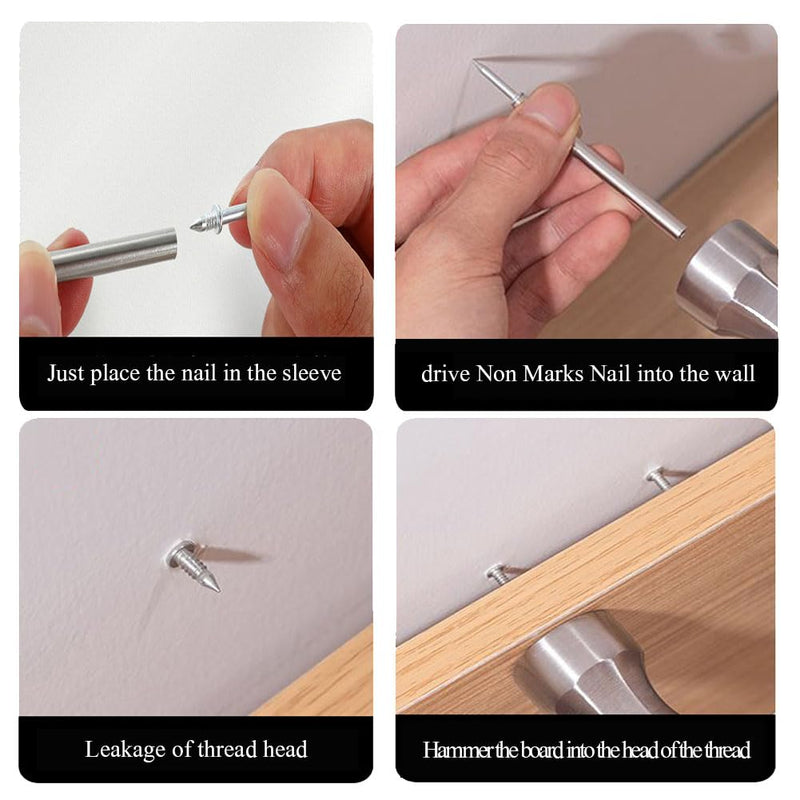 Just place the nail in the sleeve

drive Non Marks Nail into the wall

Leakage of thread head

Hammer the board into the head of the thread