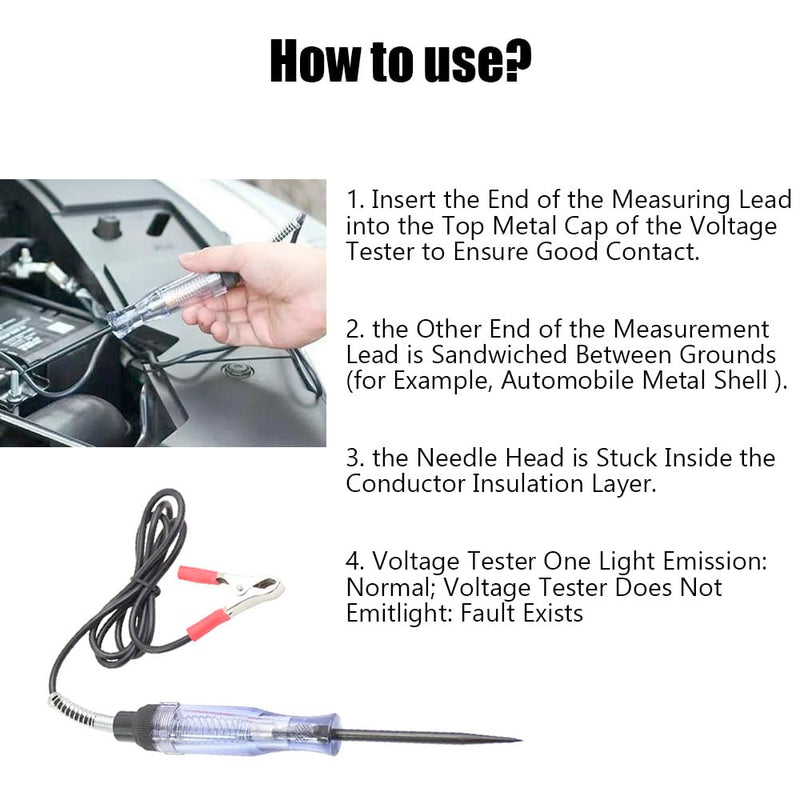 How to use?

1. Insert the End of the Measuring Lead into the Top Metal Cap of the Voltage Tester to Ensure Good Contact.

2. the Other End of the Measurement Lead is Sandwiched Between Grounds (for Example, Automobile Metal Shell ).

3. the Needle Head is Stuck Inside the Conductor Insulation Layer.

4. Voltage Tester One Light Emission: Normal; Voltage Tester Does Not Emitlight: Fault Exists