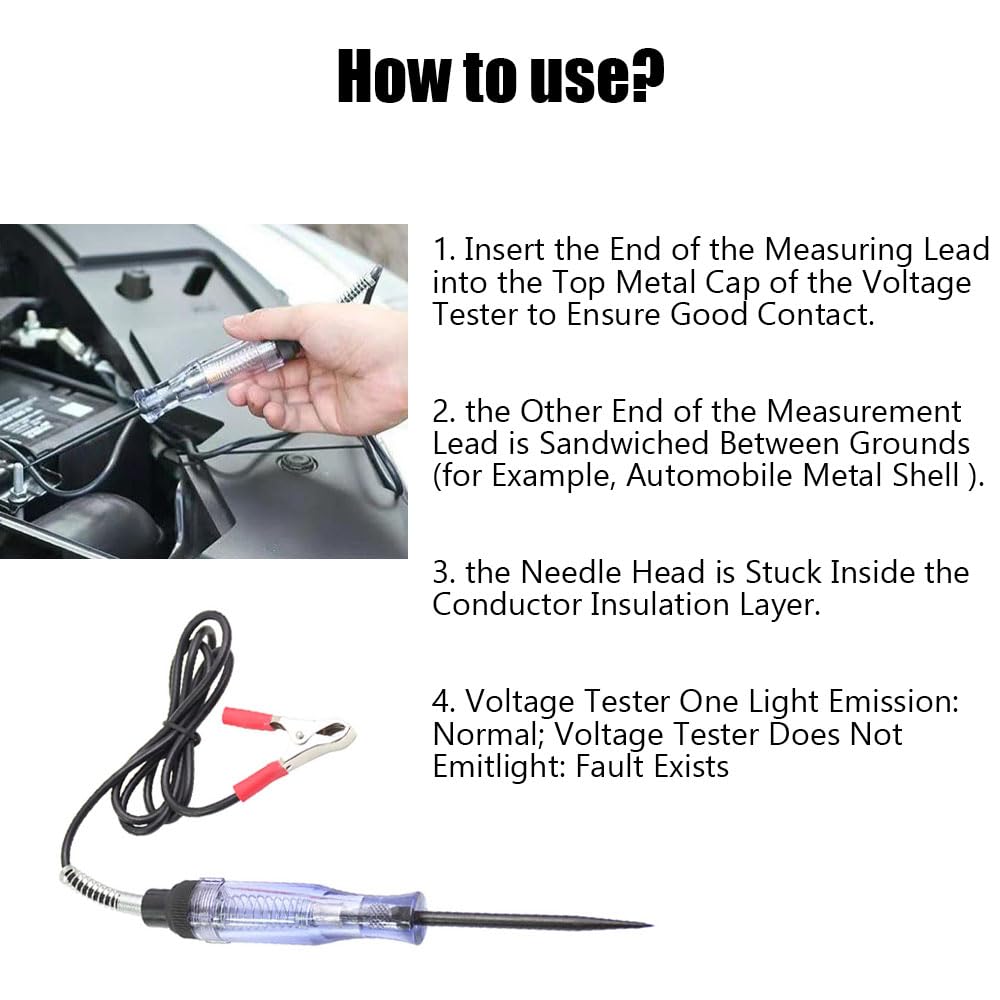 How to use?

1. Insert the End of the Measuring Lead into the Top Metal Cap of the Voltage Tester to Ensure Good Contact.

2. the Other End of the Measurement Lead is Sandwiched Between Grounds (for Example, Automobile Metal Shell ).

3. the Needle Head is Stuck Inside the Conductor Insulation Layer.

4. Voltage Tester One Light Emission: Normal; Voltage Tester Does Not Emitlight: Fault Exists