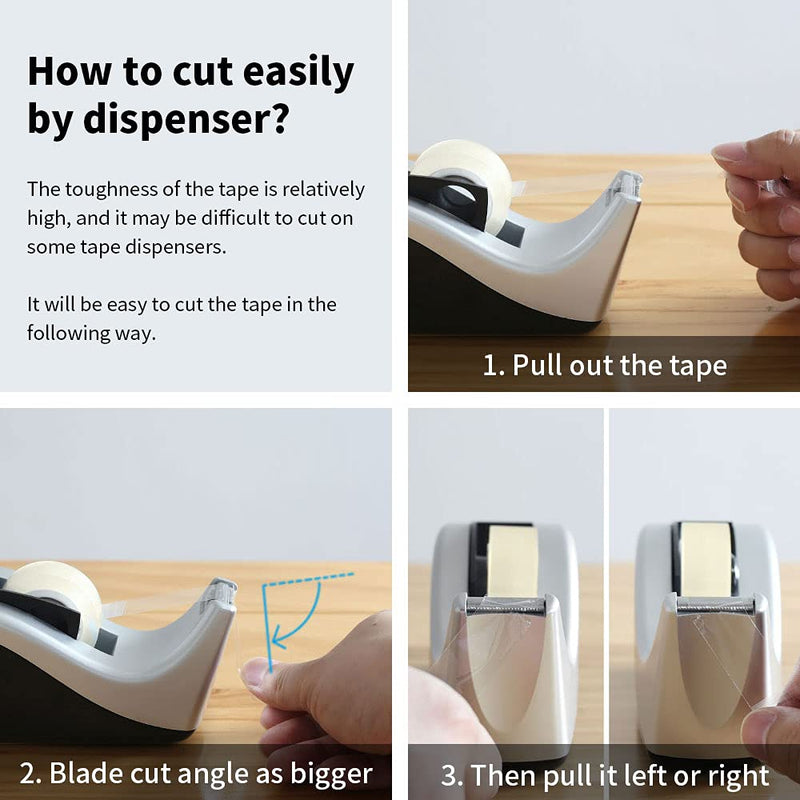 How to cut easily by dispenser?

The toughness of the tape is relatively high, and it may be difficult to cut on some tape dispensers.

It will be easy to cut the tape in the following way.

1. Pull out the tape

2. Blade cut angle as bigger

3. Then pull it left or right