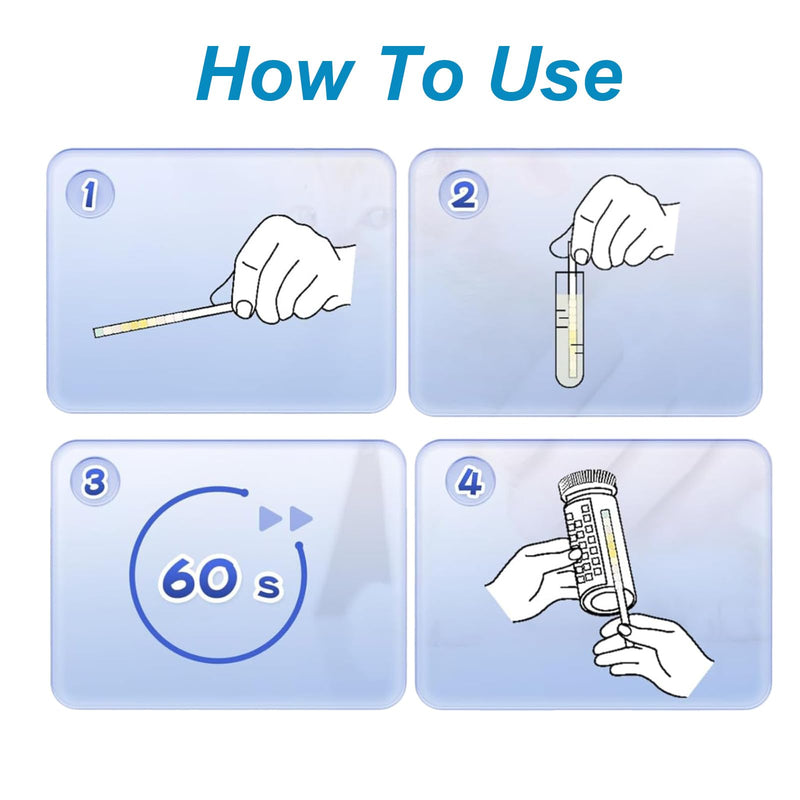 How To Use

1

2

3

60 s

4