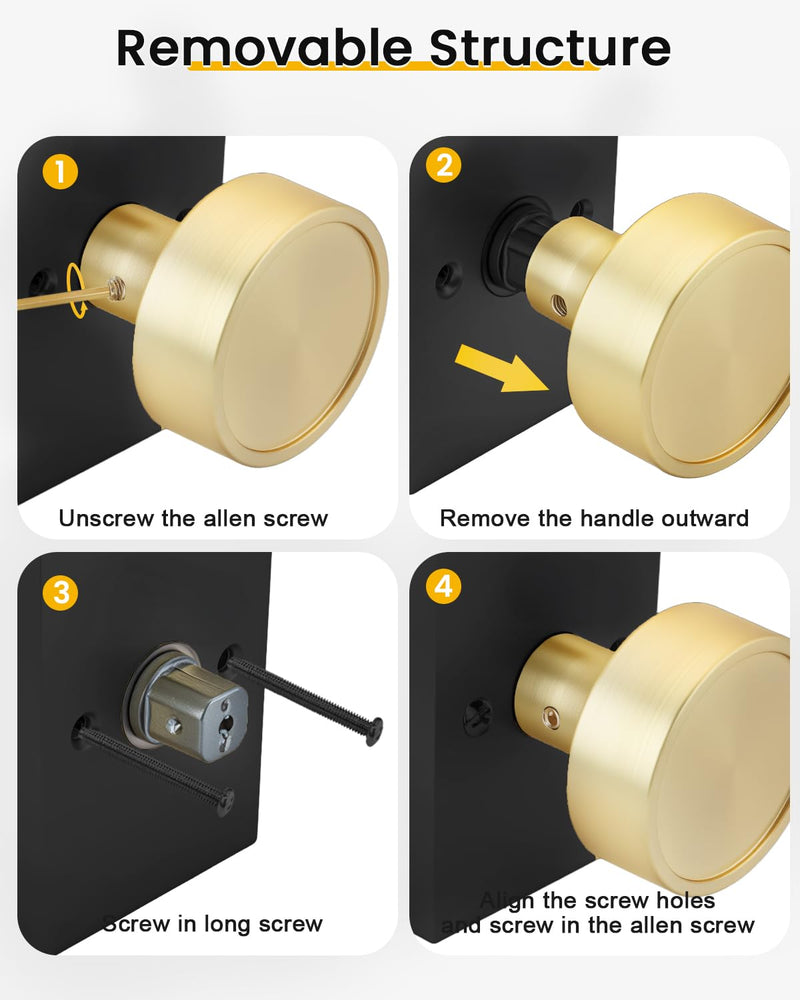 Removable Structure

1

Unscrew the allen screw

2

Remove the handle outward

3

Screw in long screw

4

Align the screw holes and screw in the allen screw