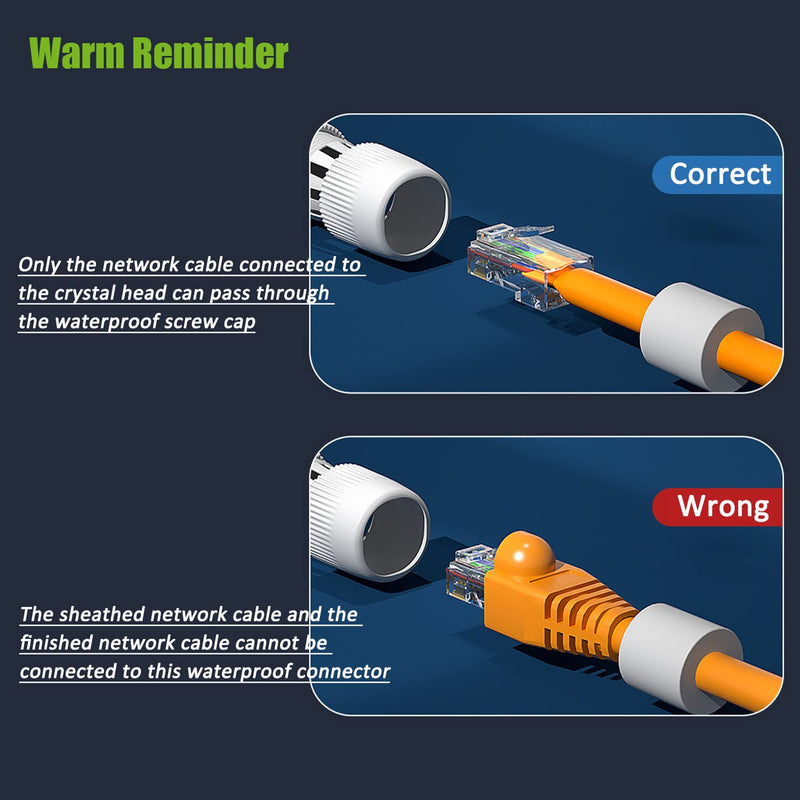 Warm Reminder

Correct

Only the network cable connected to the crystal head can pass through the waterproof screw cap

Wrong

The sheathed network cable and the finished network cable cannot be connected to this waterproof connector