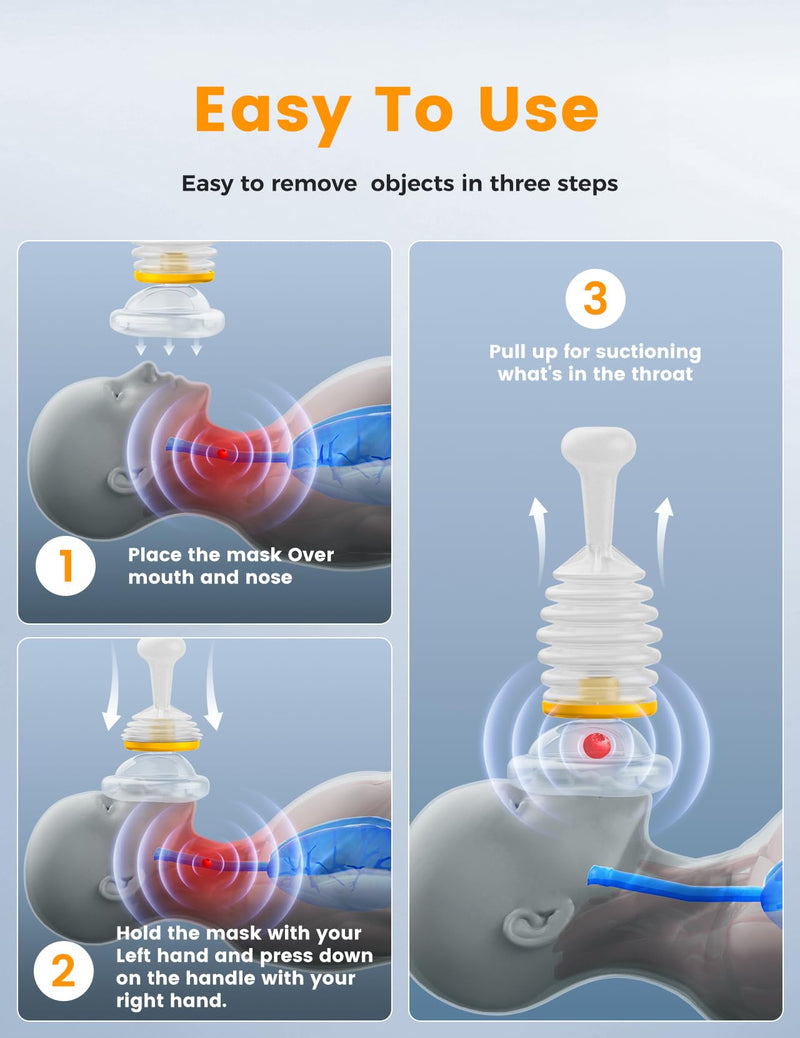 Easy To Use

Easy to remove  objects in three steps

1 Place the mask Over mouth and nose

2 Hold the mask with your Left hand and press down on the handle with your right hand.

3 Pull up for suctioning what's in the throat