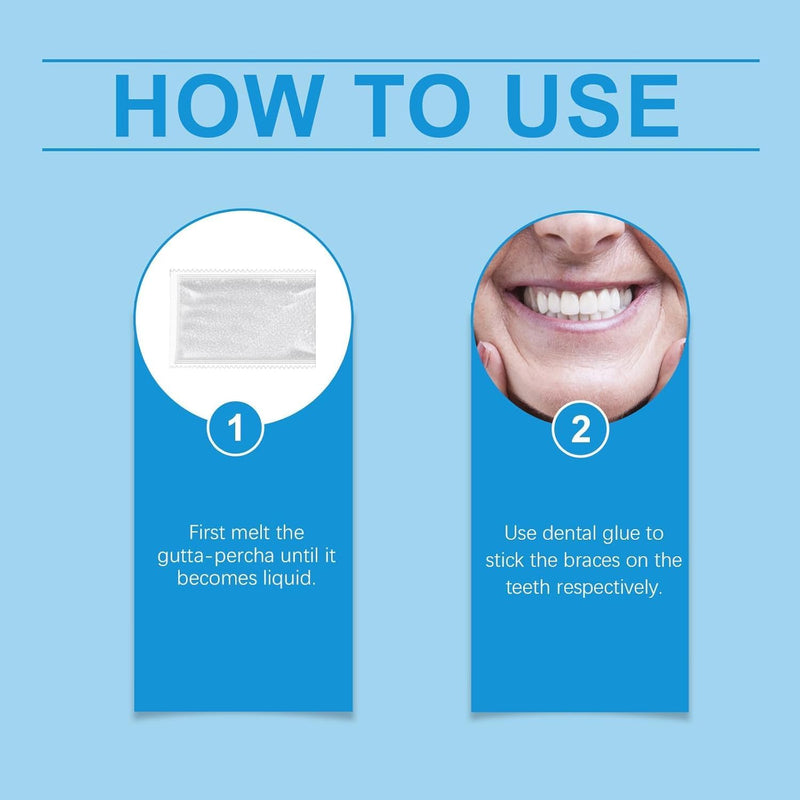 HOW TO USE

1

First melt the gutta-percha until it becomes liquid.

2

Use dental glue to stick the braces on the teeth respectively.