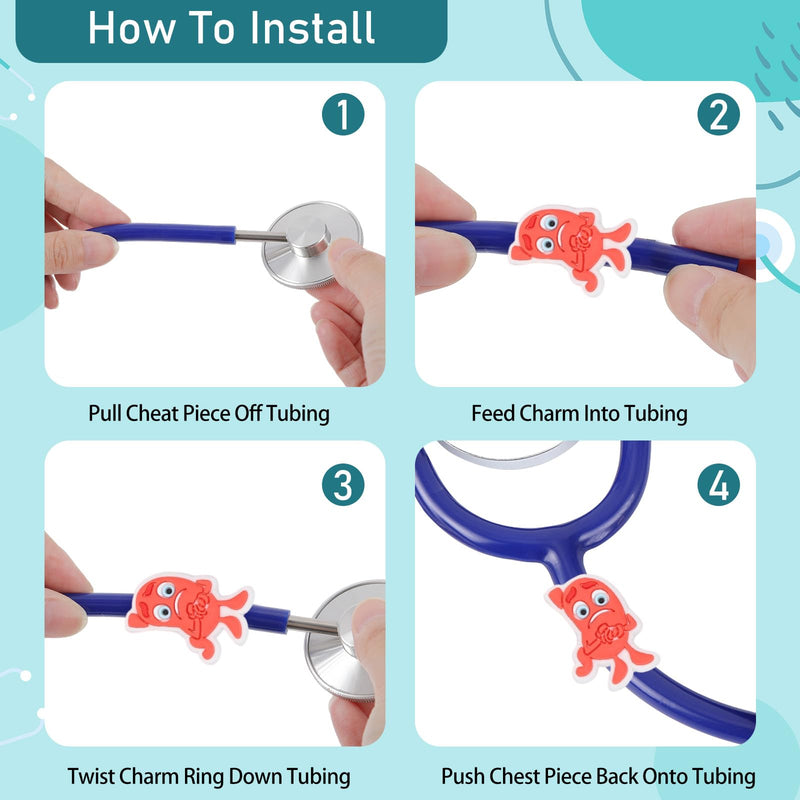 How To Install

1

Pull Cheat Piece Off Tubing

2

Feed Charm Into Tubing

3

Twist Charm Ring Down Tubing

4

Push Chest Piece Back Onto Tubing