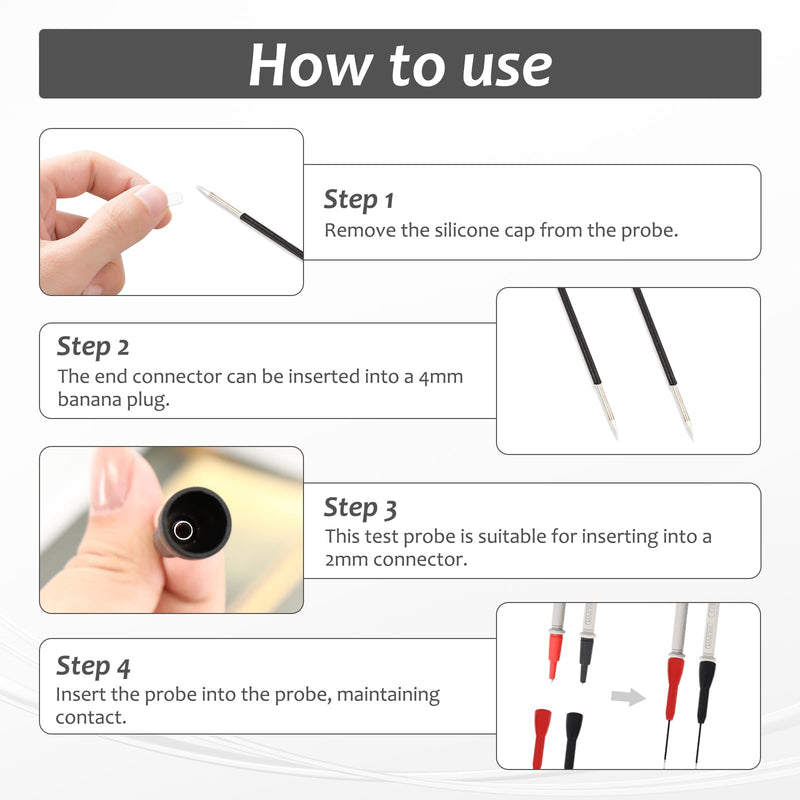 How to use

Step 1
Remove the silicone cap from the probe.

Step 2
The end connector can be inserted into a 4mm banana plug.

Step 3
This test probe is suitable for inserting into a 2mm connector.

Step 4
Insert the probe into the probe, maintaining contact.