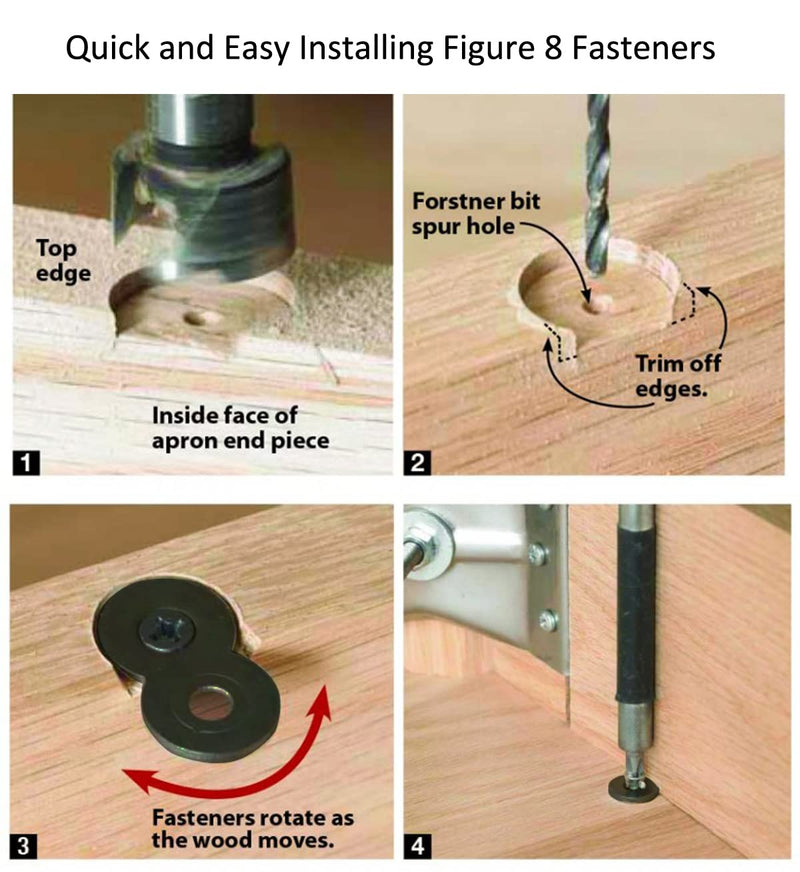 Quick and Easy Installing Figure 8 Fasteners

Top edge

Inside face of apron end piece

1

Forstner bit spur hole

Trim off edges.

2

Fasteners rotate as the wood moves.

3

4