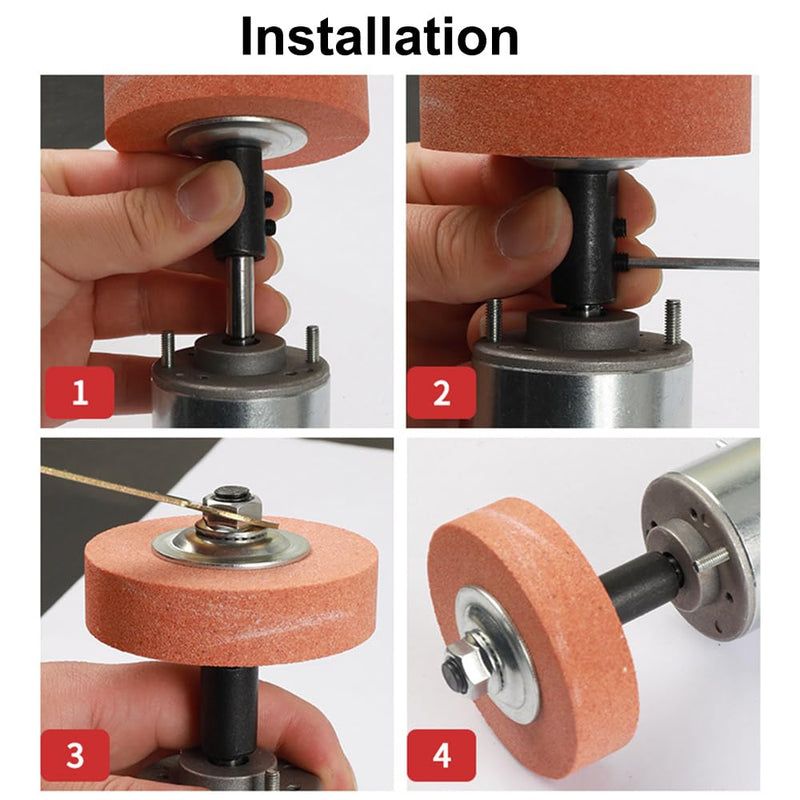 Installation

1

2

3

4