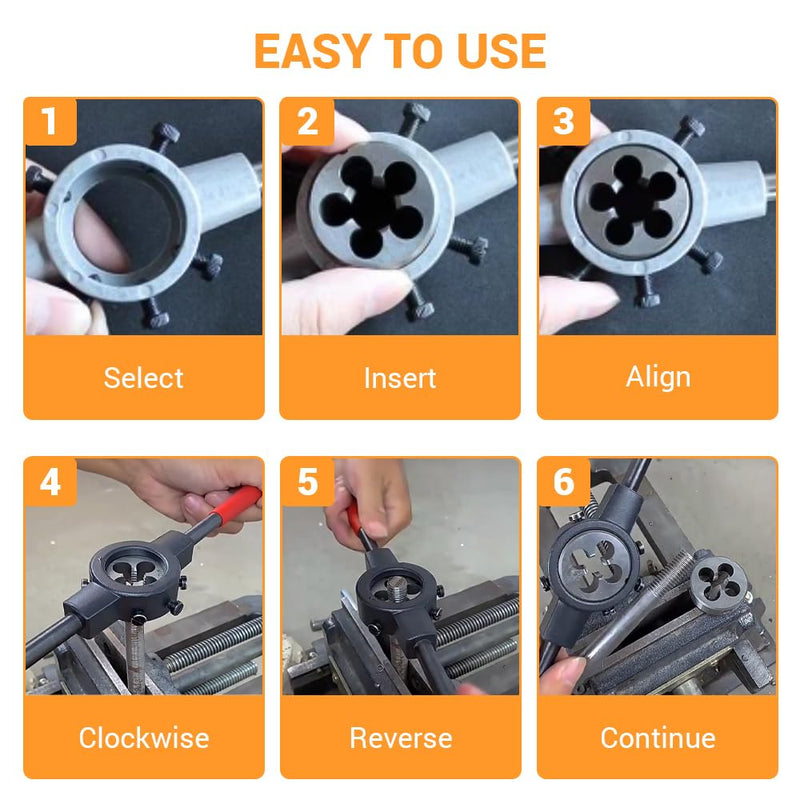 EASY TO USE

1

Select

2

Insert

3

Align

4

Clockwise

5

Reverse

6

Continue