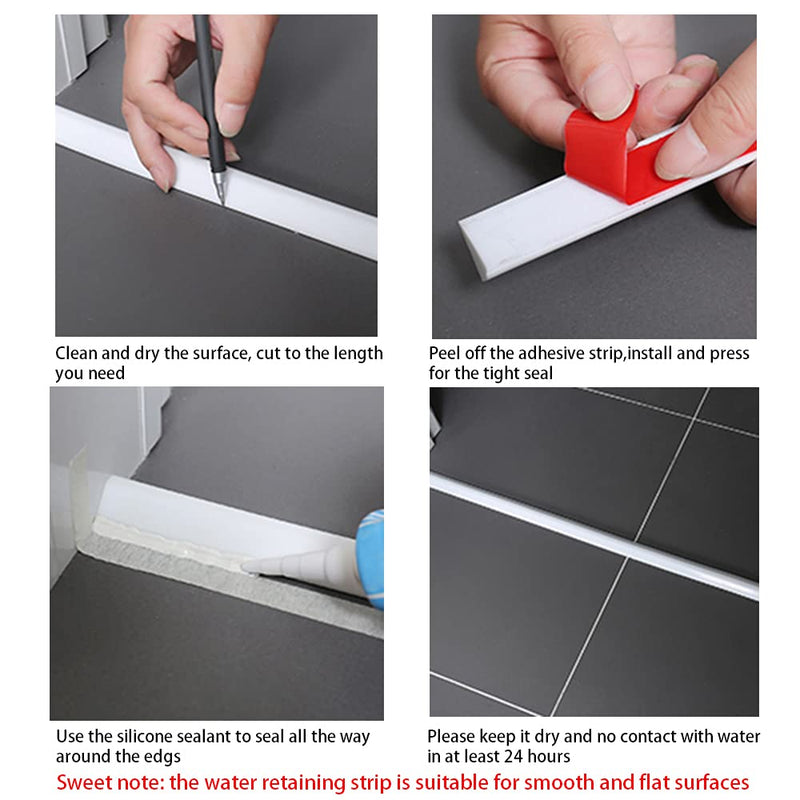 Clean and dry the surface, cut to the length you need

Peel off the adhesive strip,install and press for the tight seal

Use the silicone sealant to seal all the way around the edgs

Please keep it dry and no contact with water in at least 24 hours

Sweet note: the water retaining strip is suitable for smooth and flat surfaces