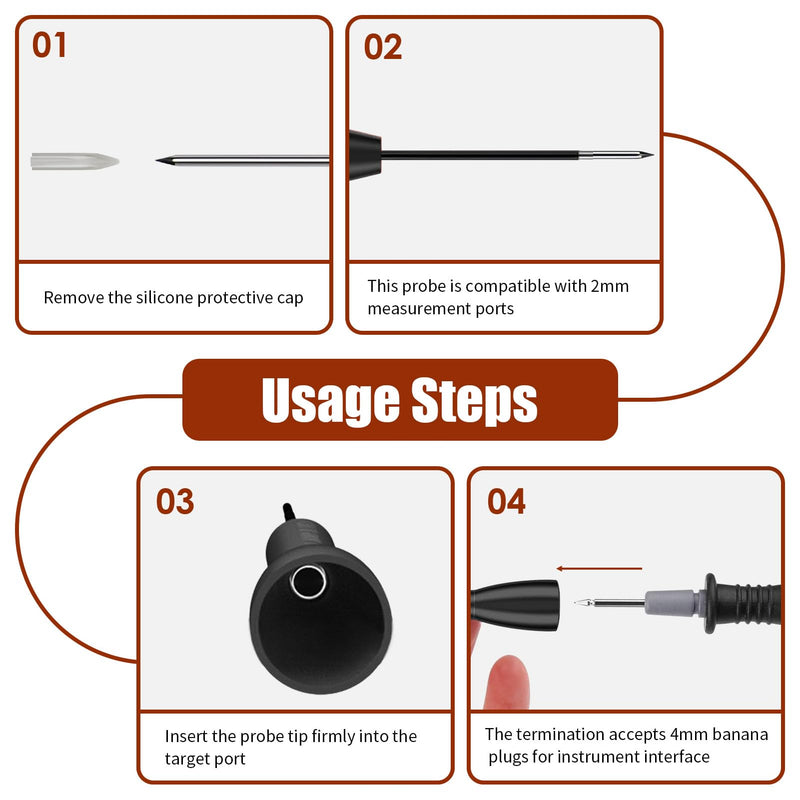 01

Remove the silicone protective cap

02

This probe is compatible with 2mm measurement ports

Usage Steps

03

Insert the probe tip firmly into the target port

04

The termination accepts 4mm banana plugs for instrument interface