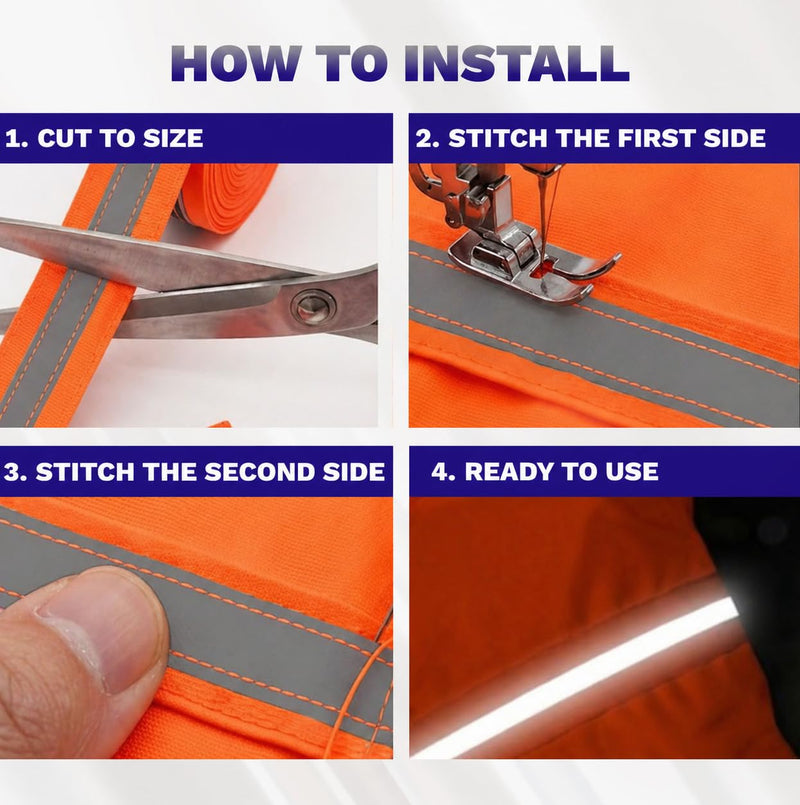 HOW TO INSTALL

1. CUT TO SIZE

2. STITCH THE FIRST SIDE

3. STITCH THE SECOND SIDE

4. READY TO USE