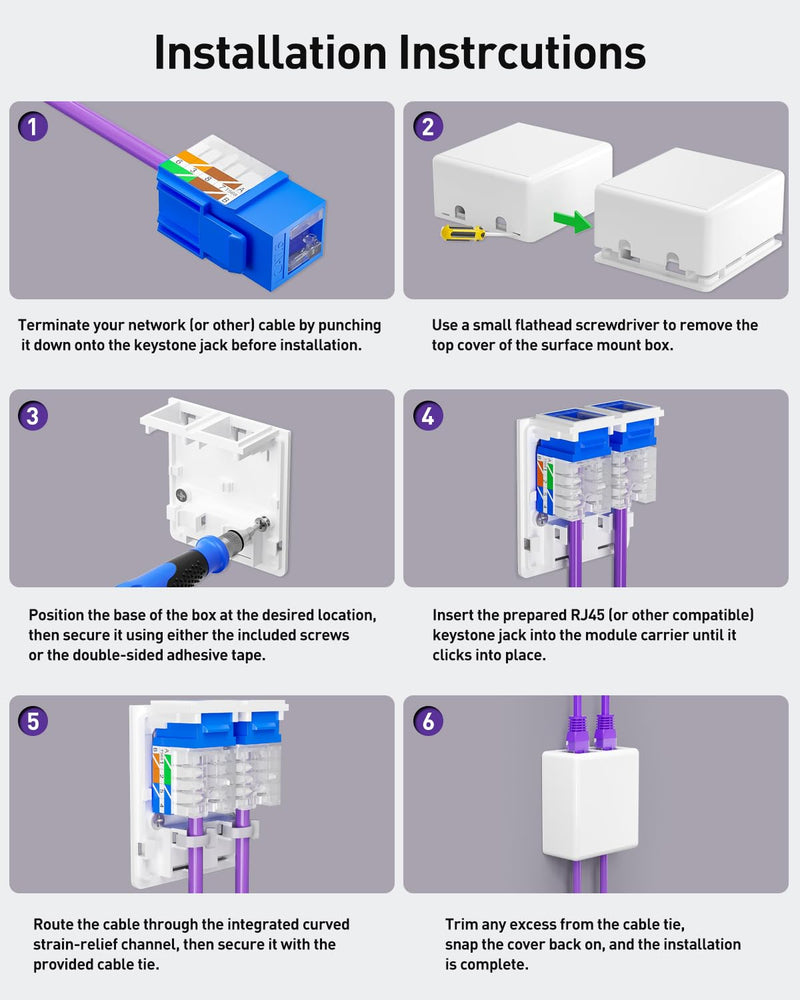 Installation Instrcutions

1

Terminate your network (or other) cable by punching it down onto the keystone jack before installation.

2

Use a small flathead screwdriver to remove the top cover of the surface mount box.

3

Position the base of the box at the desired location, then secure it using either the included screws or the double-sided adhesive tape.

4

Insert the prepared RJ45 (or other compatible) keystone jack into the module carrier until it clicks into place.

5

Route the cable through the integrated curved strain-relief channel, then secure it with the provided cable tie.

6

Trim any excess from the cable tie, snap the cover back on, and the installation is complete.